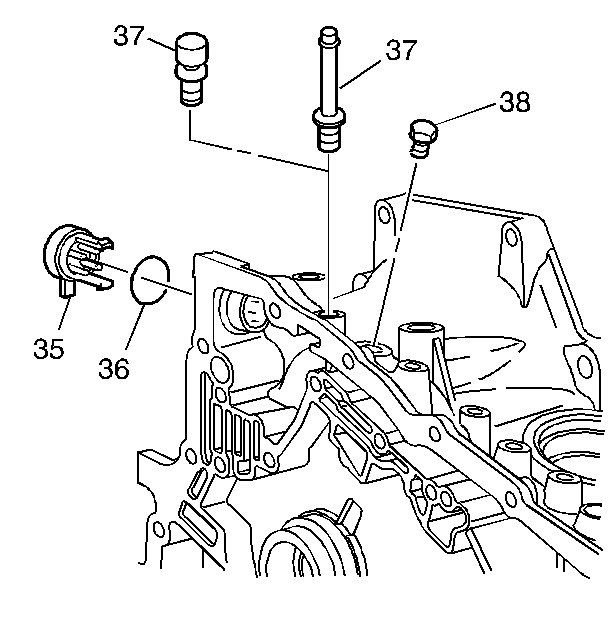 37
37
38
35
36