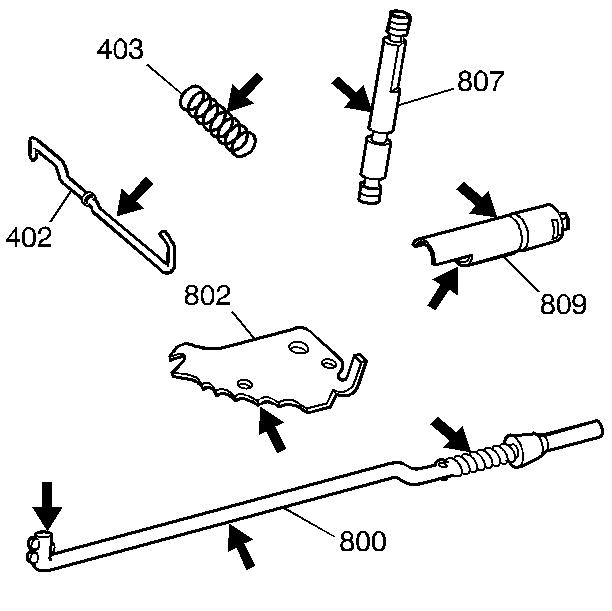 403
807
402
809
802
800