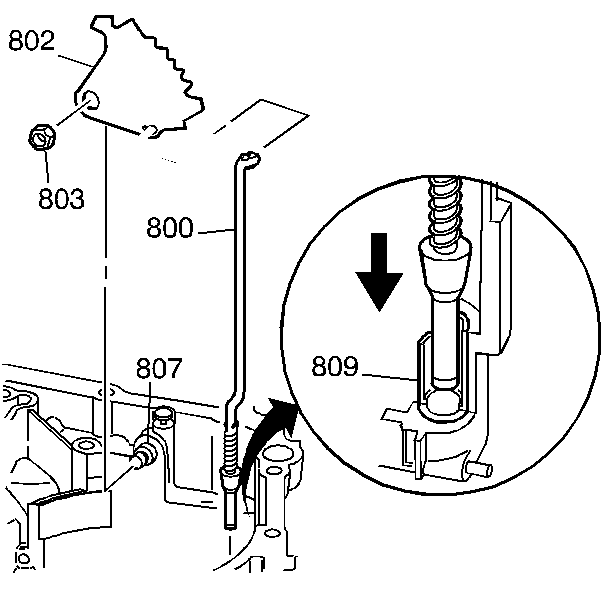 802
803
800
807
809