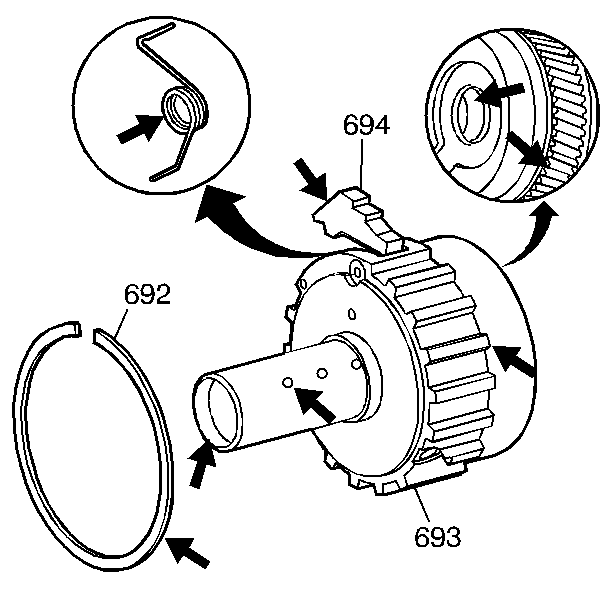 694

692

693