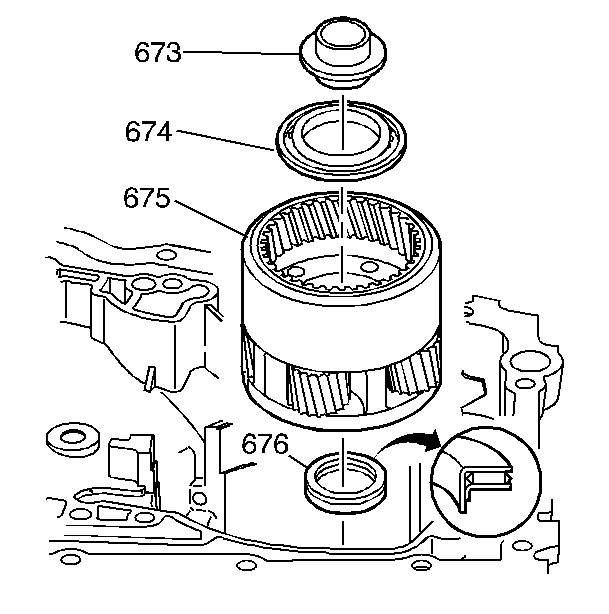 673
674
675
676