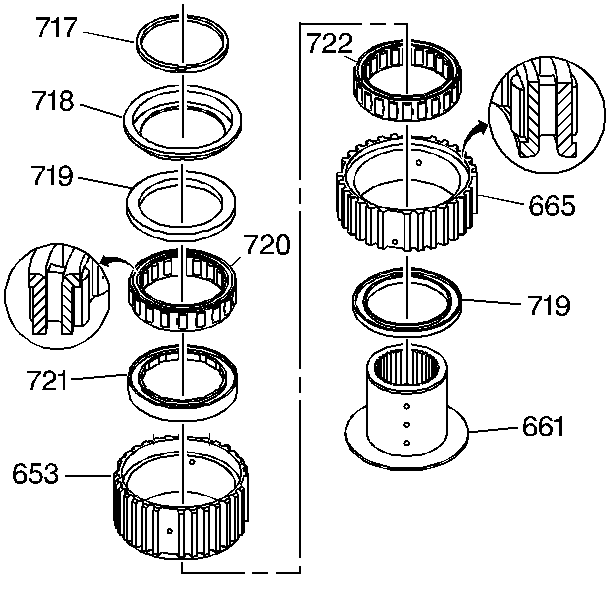 717
718
719
720
721
653
722
665
719
661