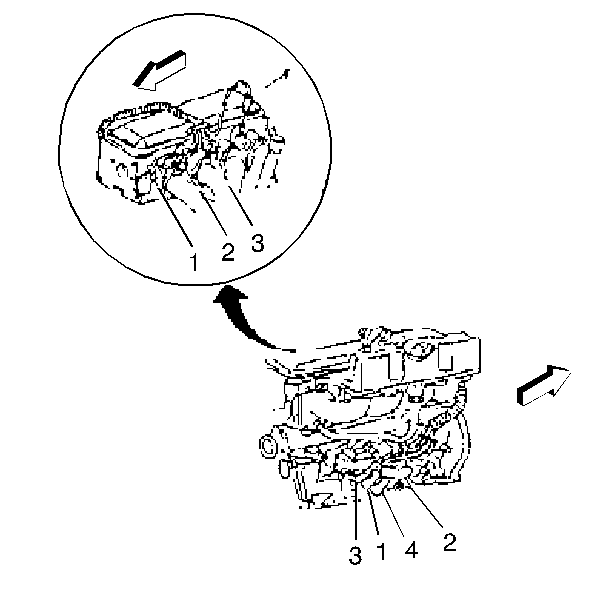 1 2 3

3 1 4 2