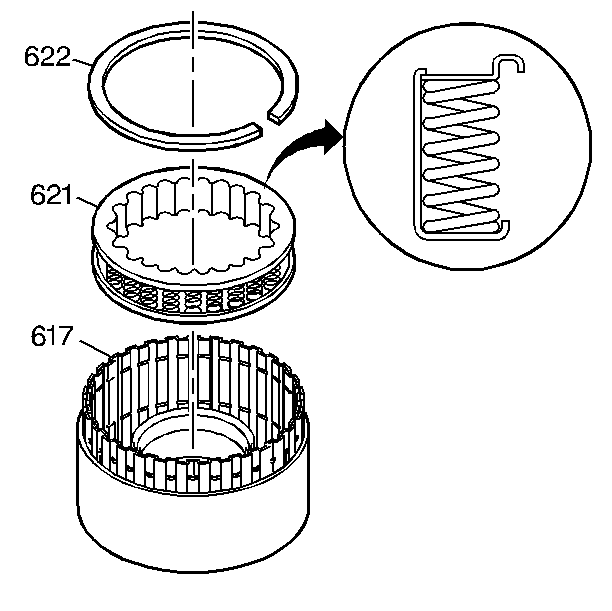 622

621

617