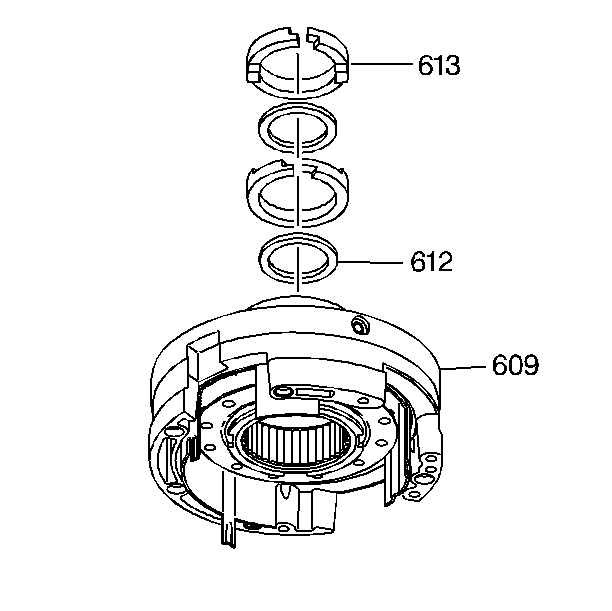 613

612

609