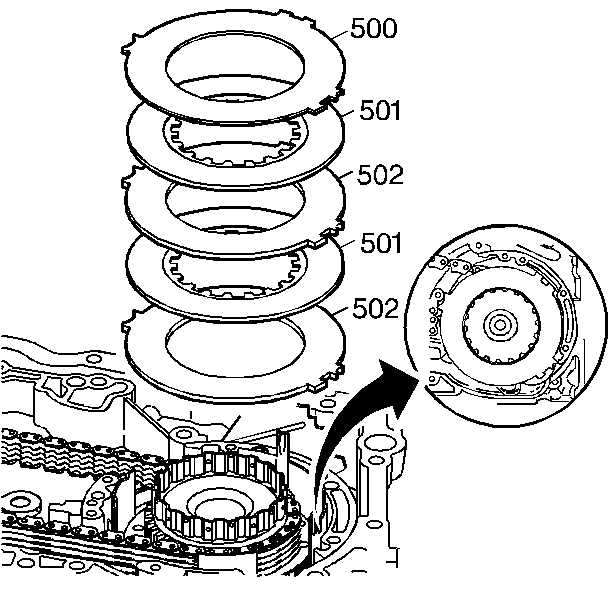 500
501
502
501
502