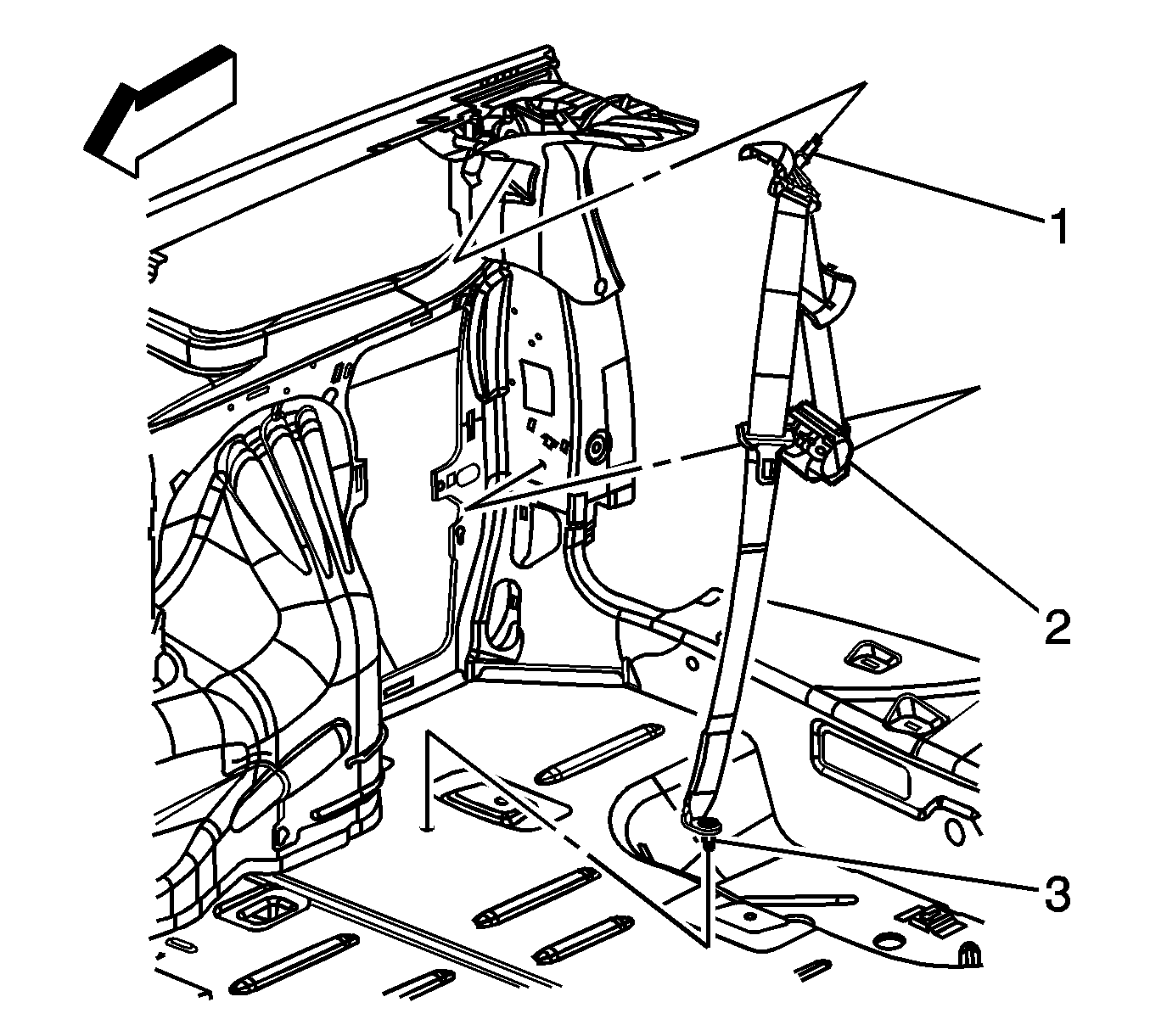 1
2
3