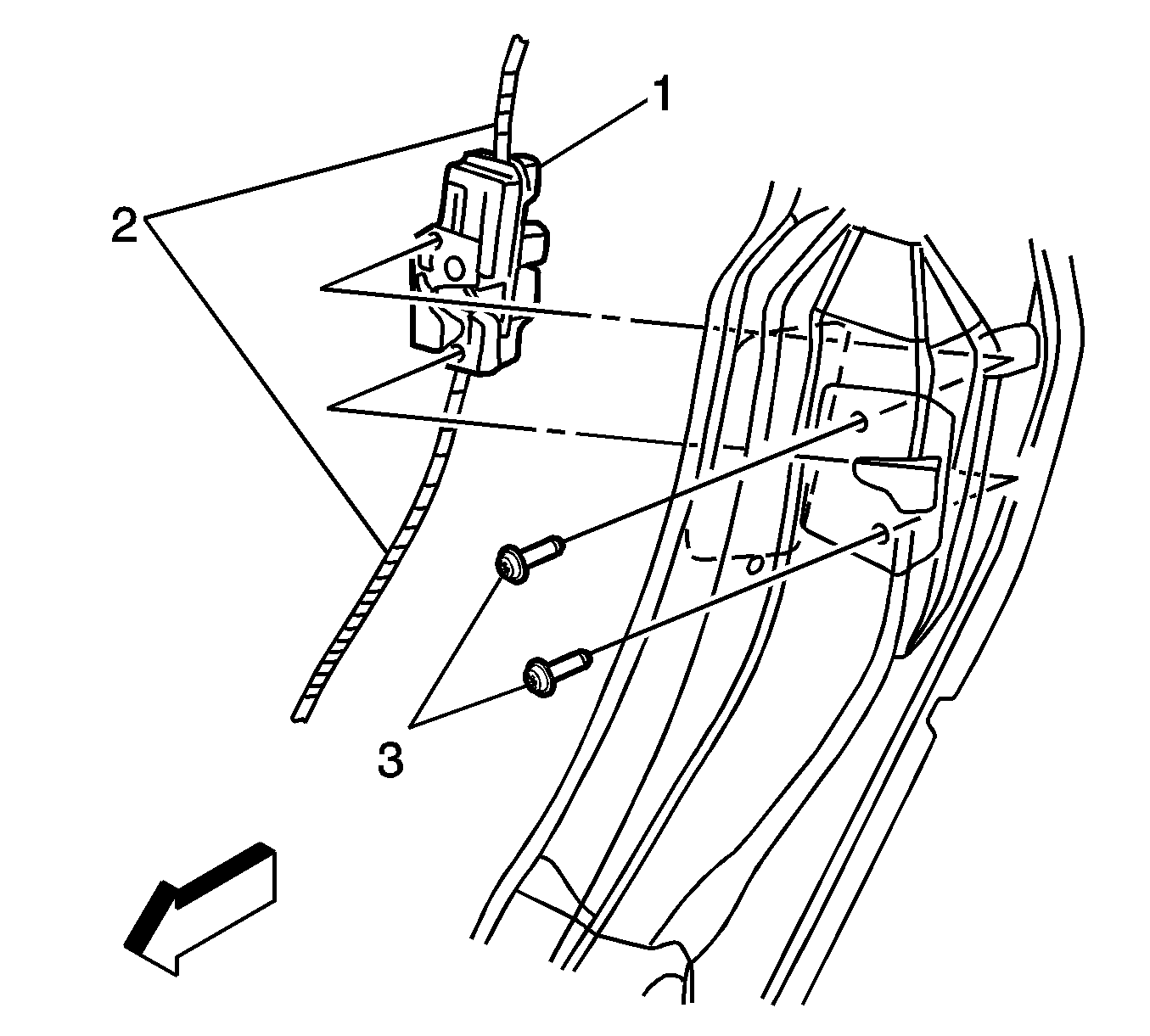 1
2
3