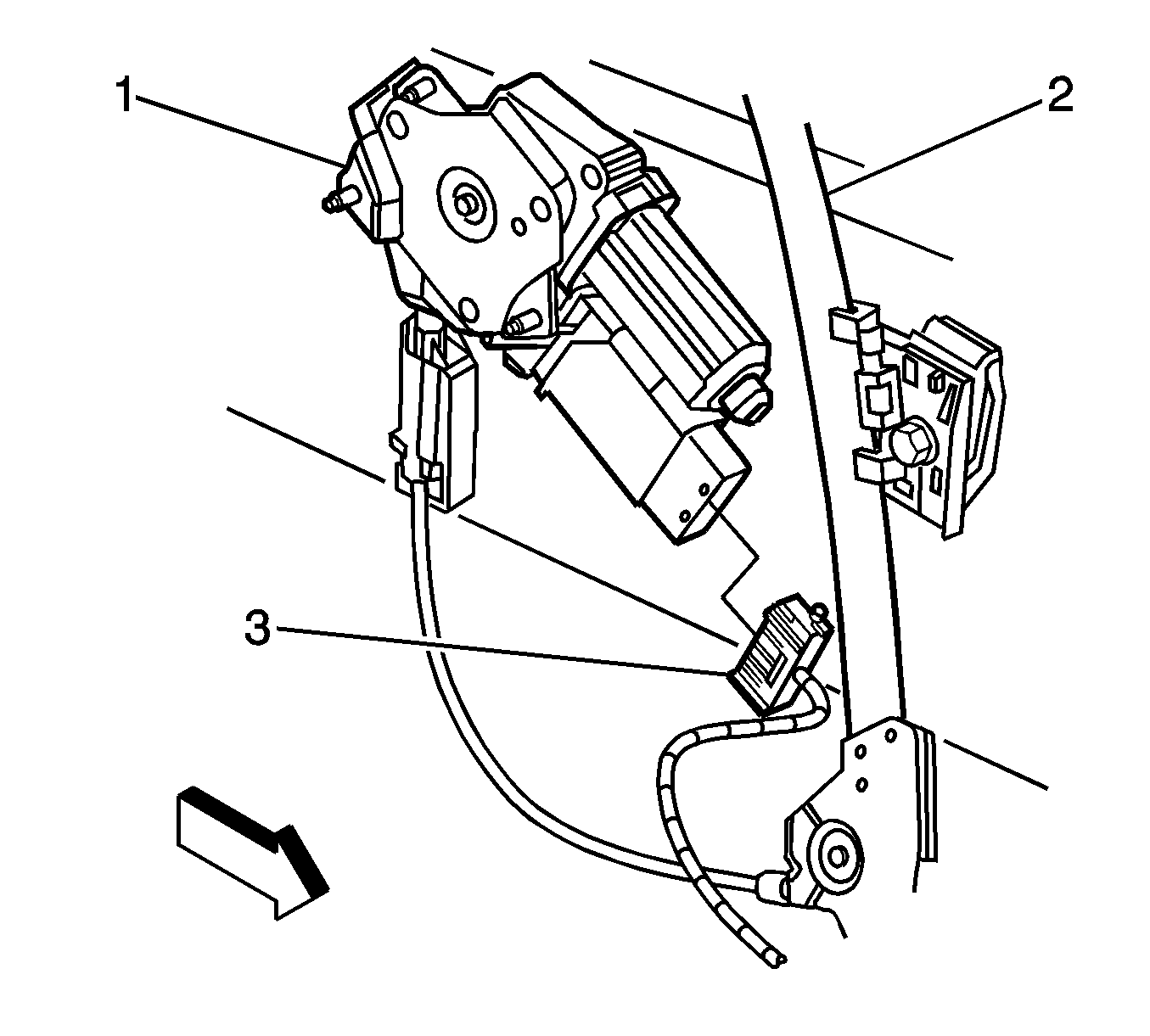 1
2
3