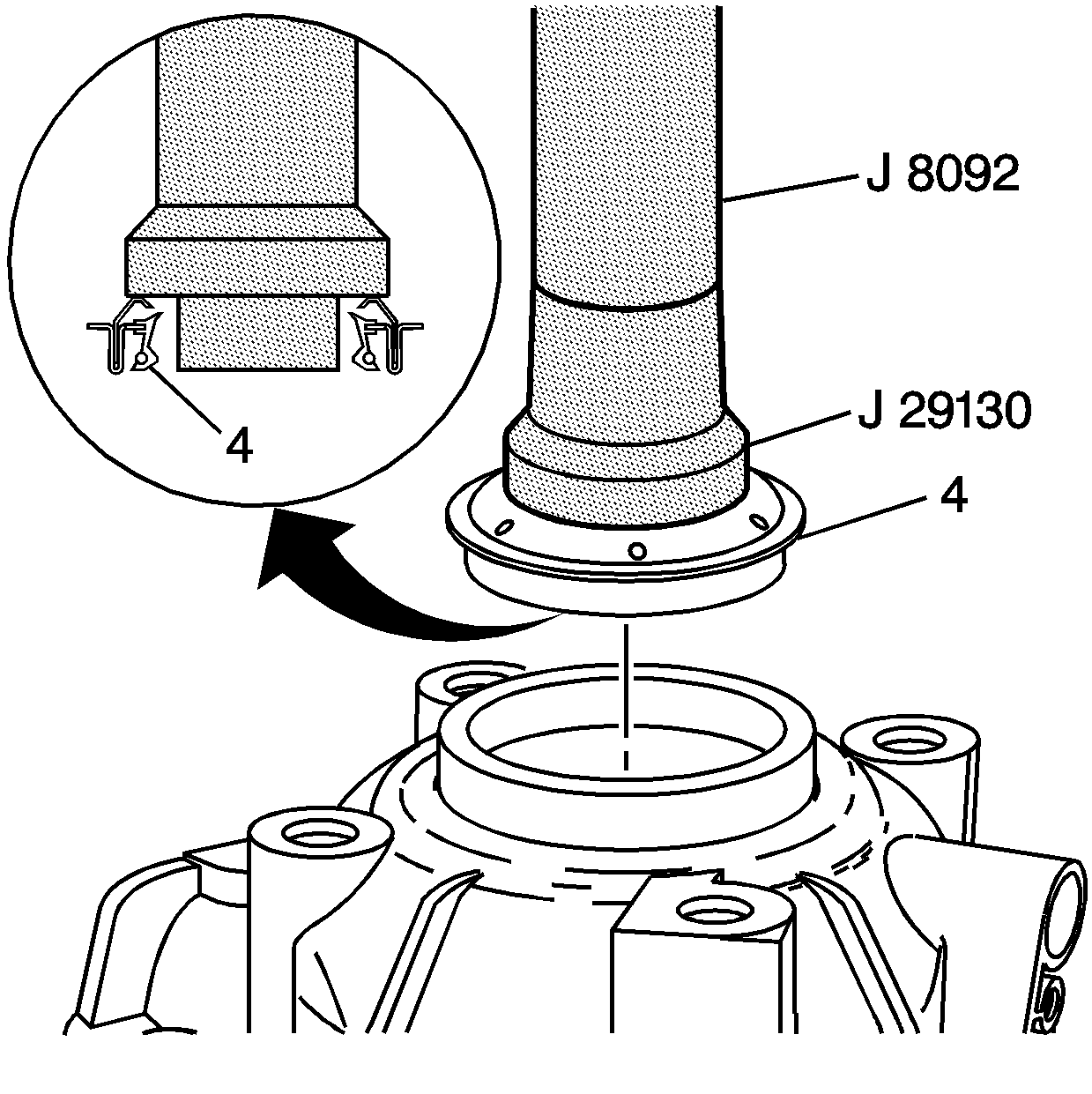 4

J 8092

J 29130

4