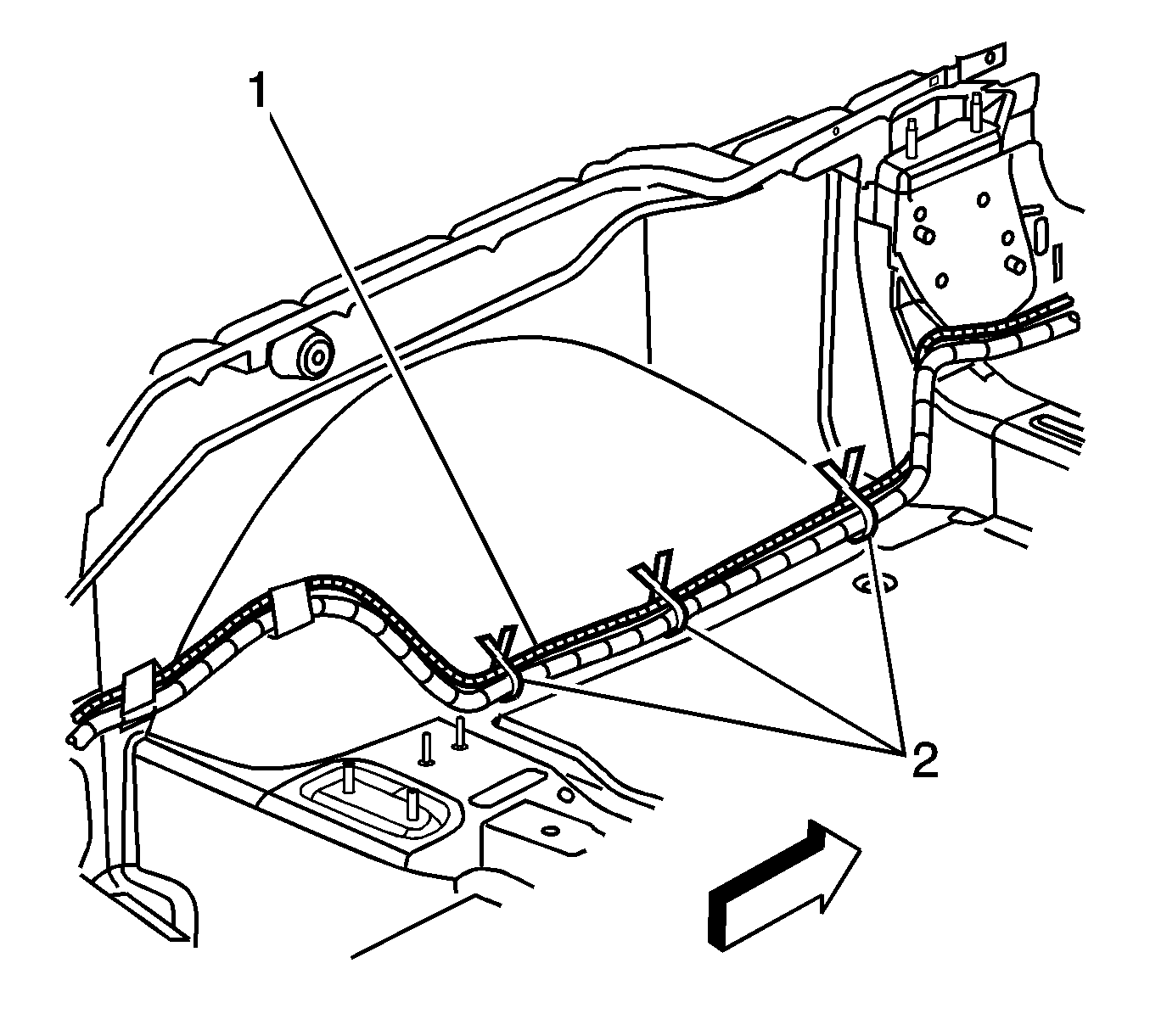 1
2