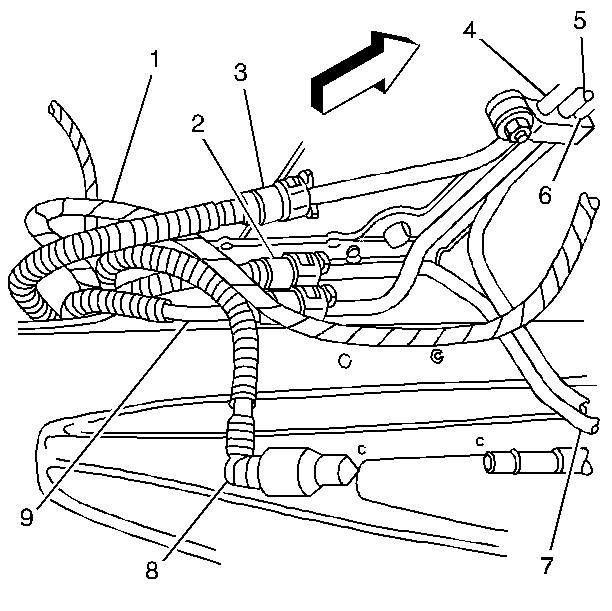 1
3
2
4
5
6
9
8
7