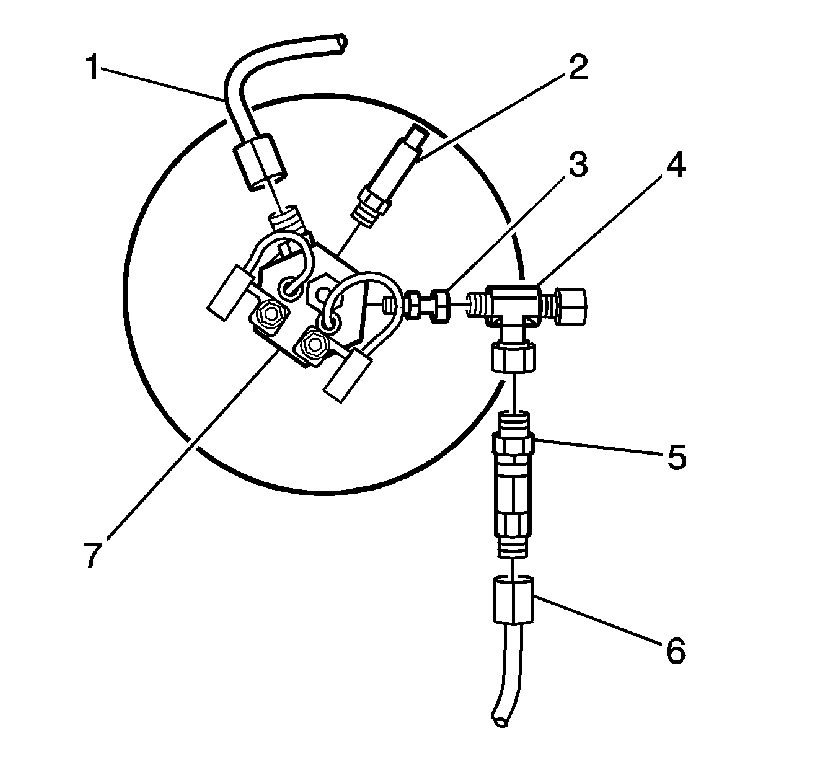 1
2
3
4
5
6
7