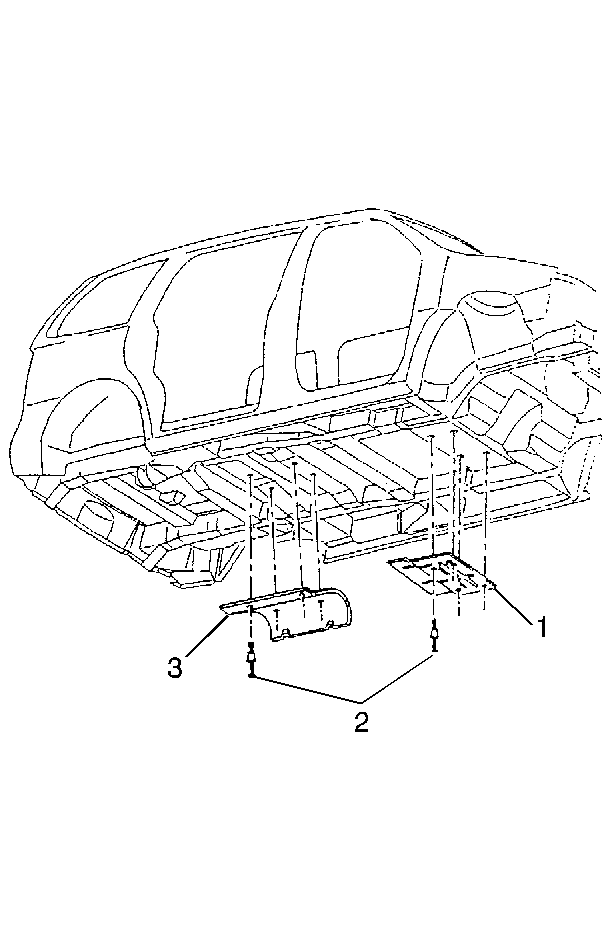 1
3
2