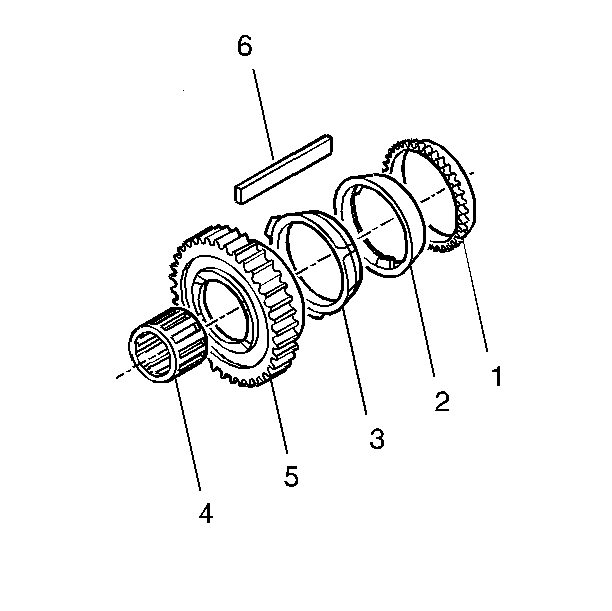 6
1
2
3
5
4