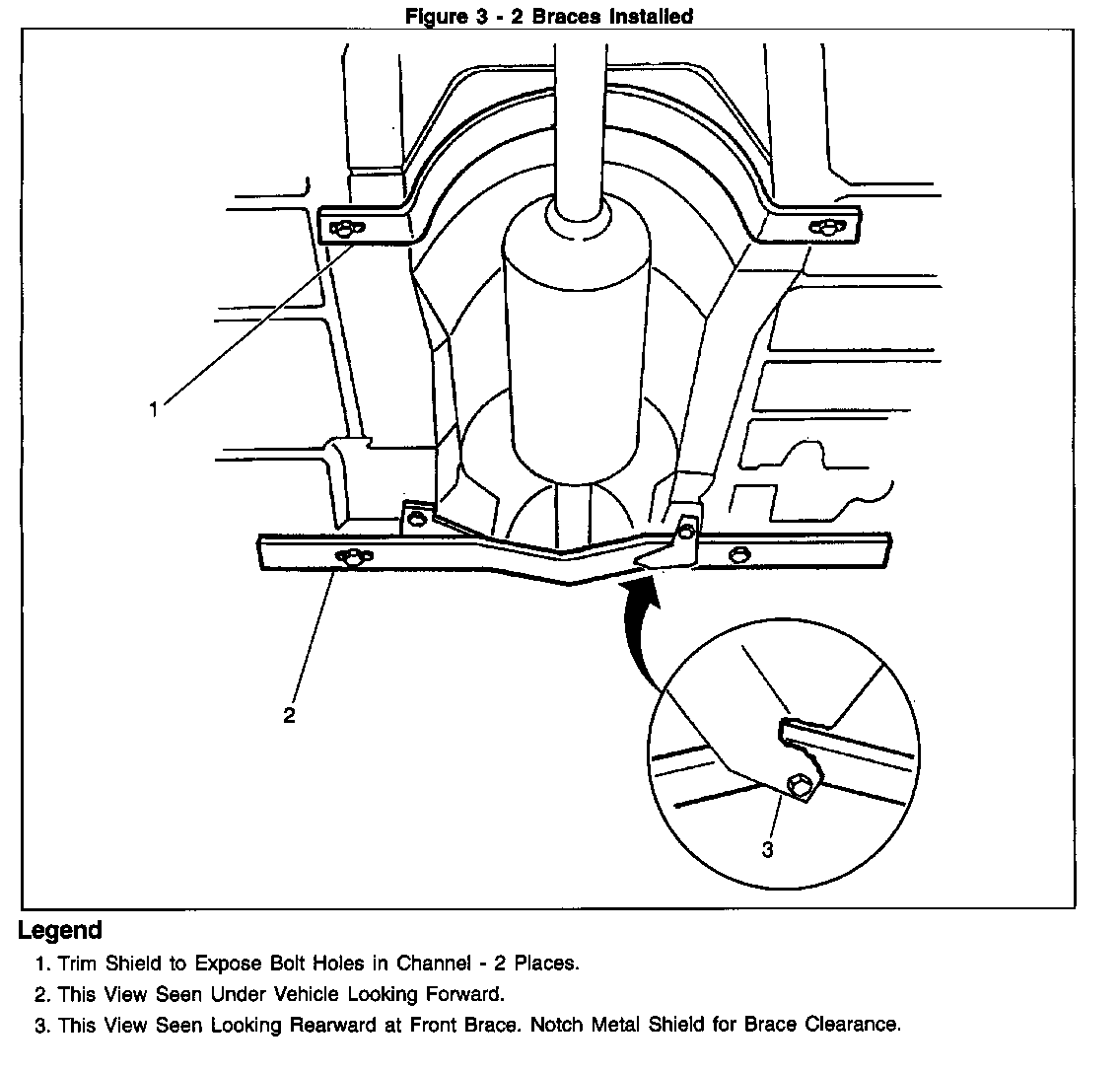 Figure 3 - 2 Braces Installed

1

2

3

Legend

1. Trim Shield to Expose Bolt Holes in Channel - 2 Places.

2. This View Seen Under Vehicle Looking Forward.

3. This View Seen Looking Rearward at Front Brace. Notch Metal Shield for Brace Clearance.