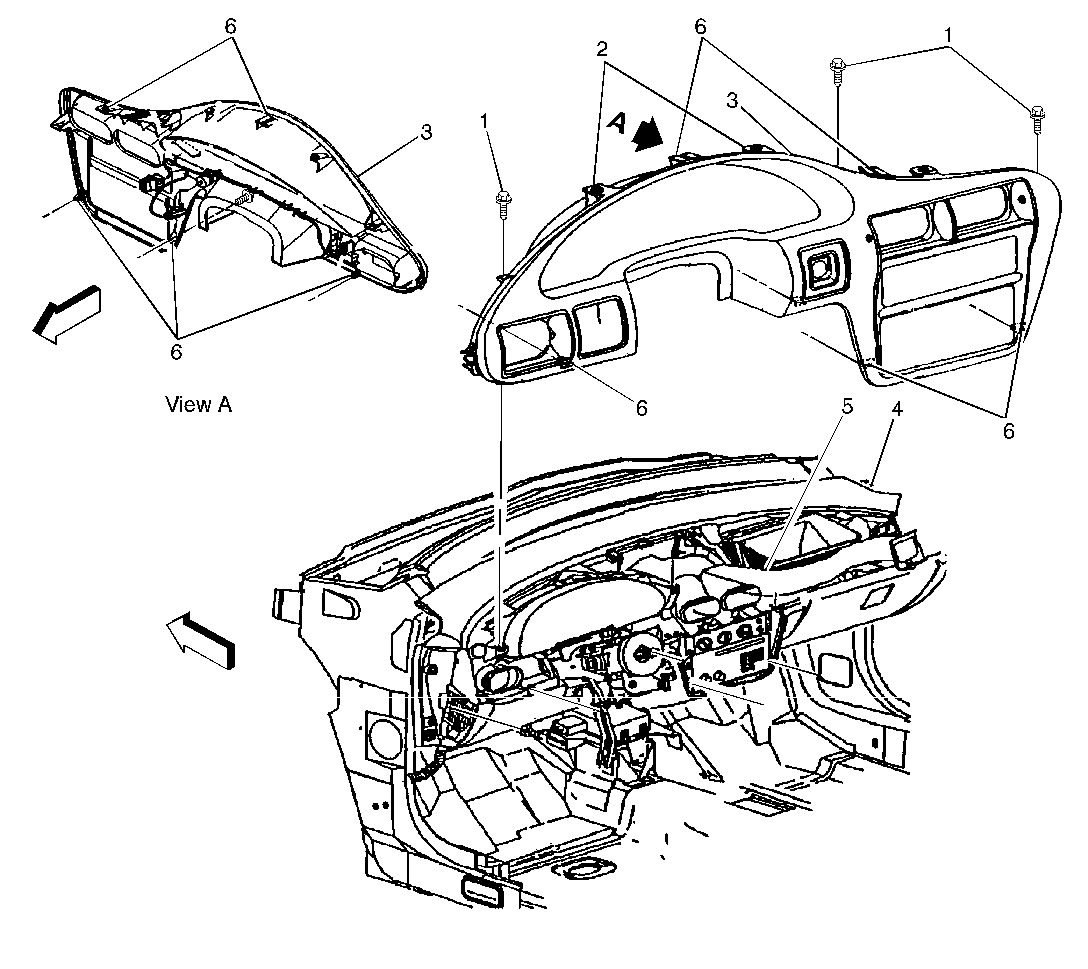 6
3
6
View A
1
2
A
6
3
1
6
6
5
4