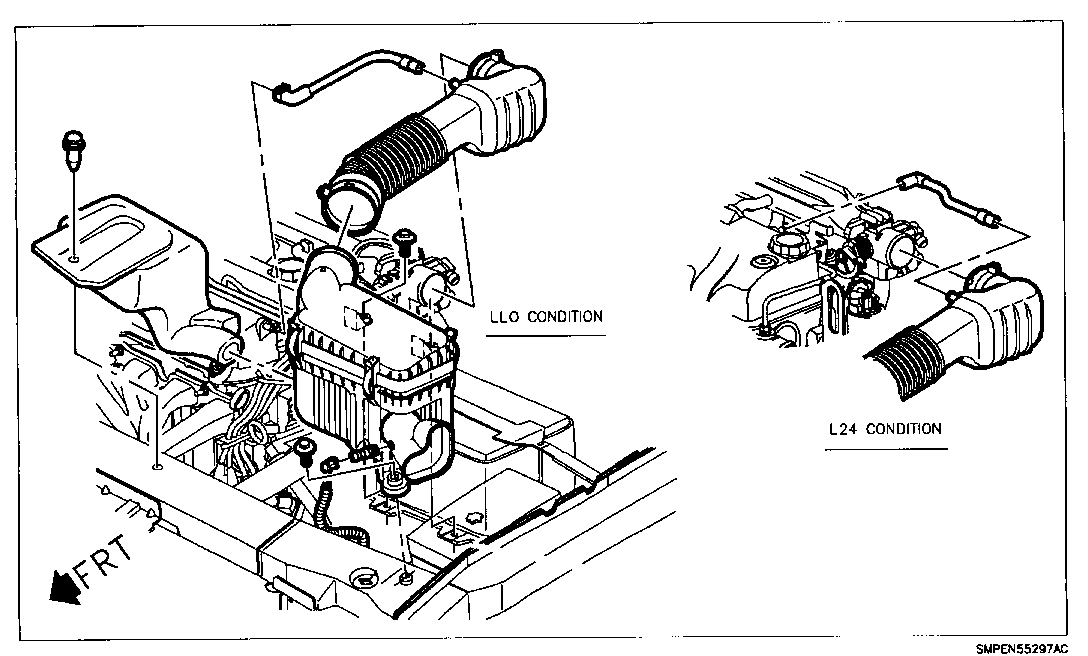 LLO CONDITION

L24 CONDITION

FRT

SMPEN55297AC