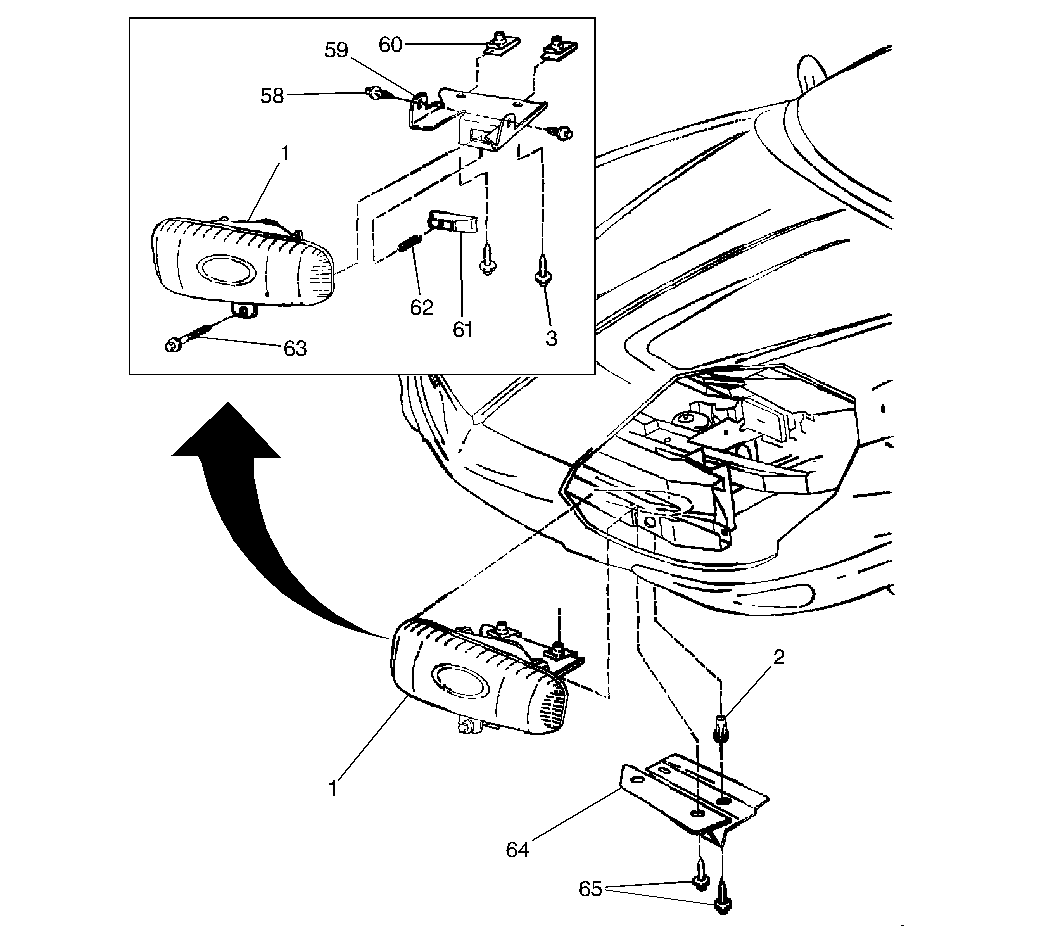 60
59
58
1
62
61
3
63
2
1
64
65