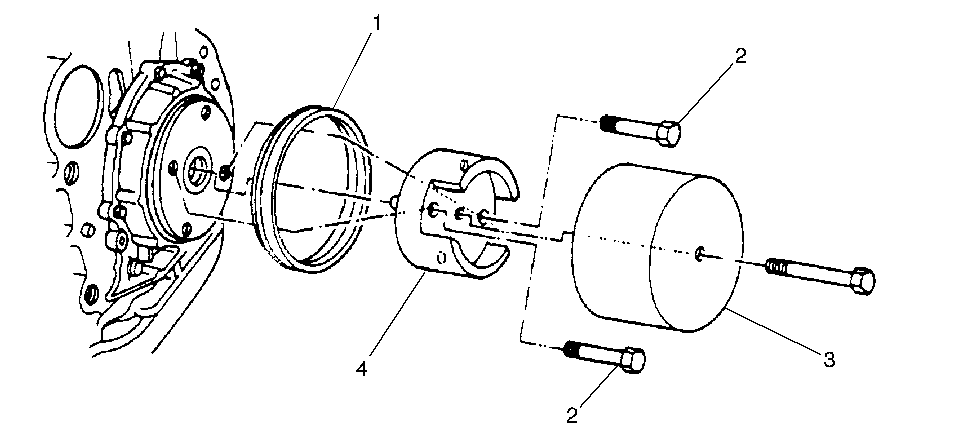 1
2
4
3
2