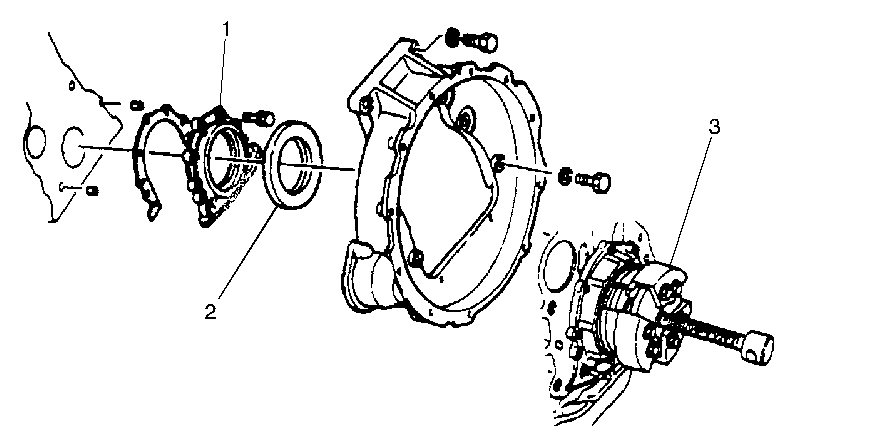 1
2
3