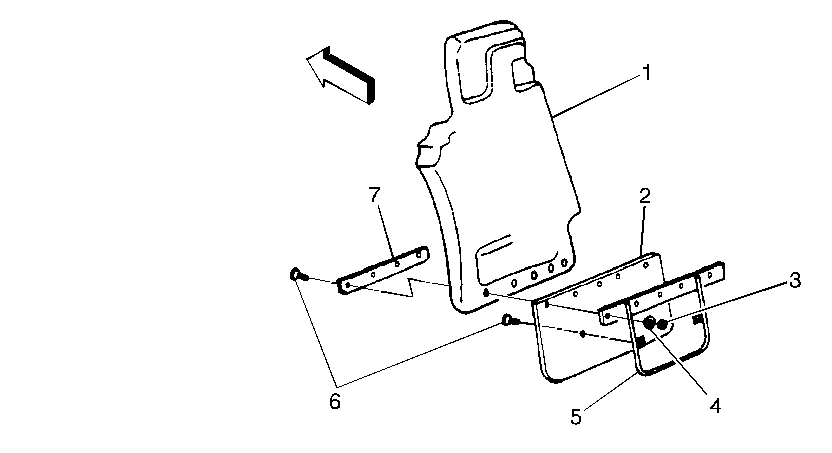 1
7
2
3
6
5
4