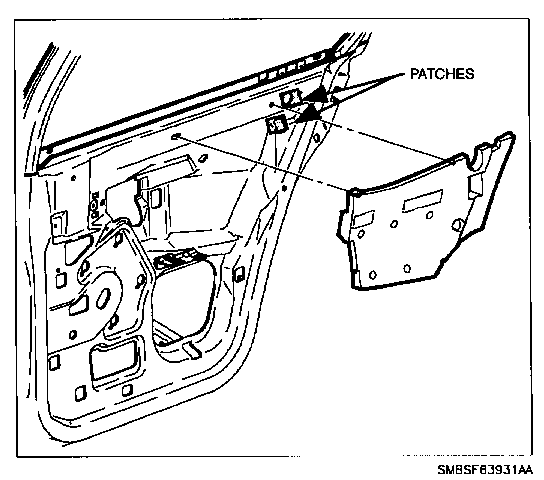 PATCHES

SMBSF63931AA