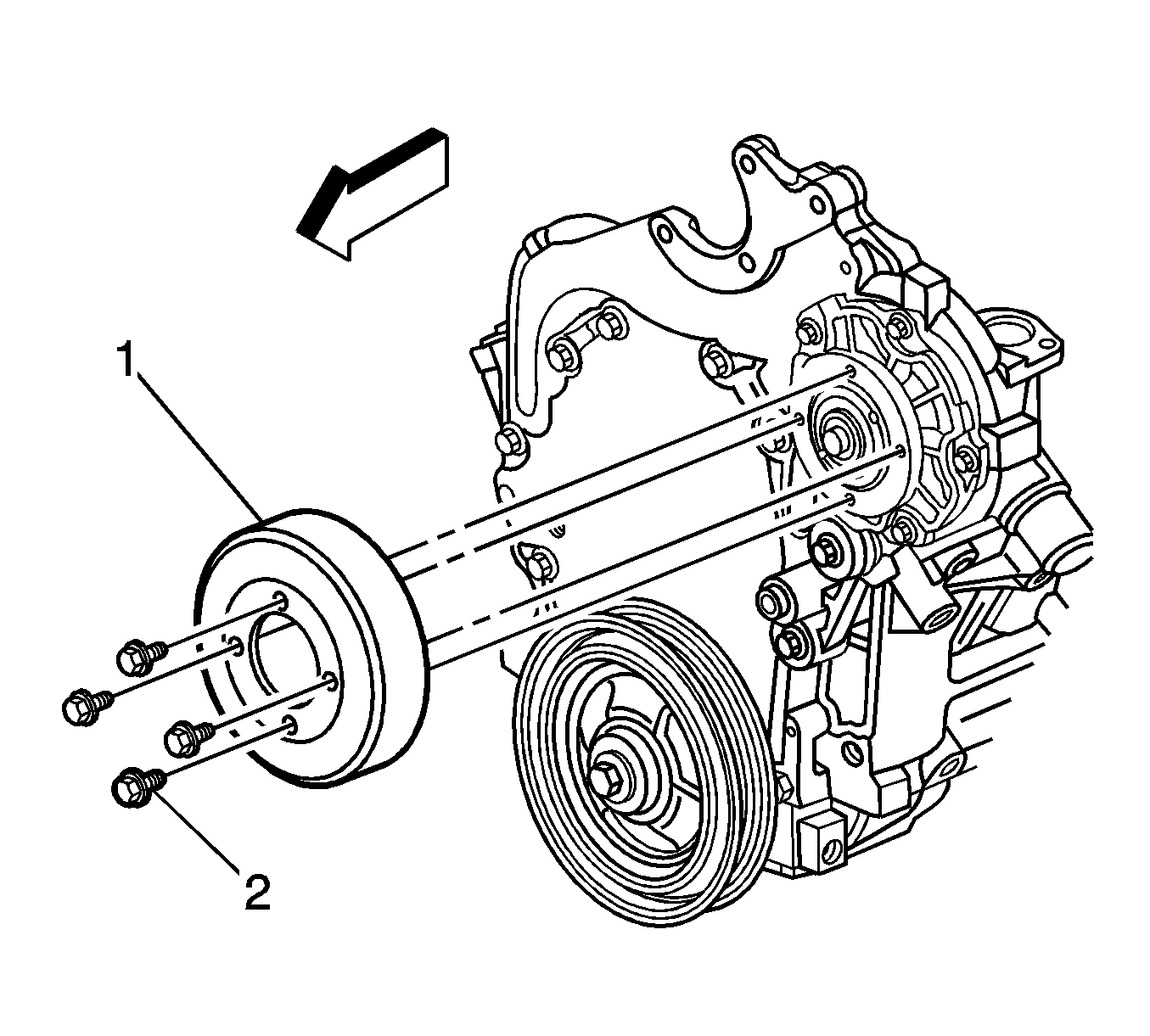 1
2