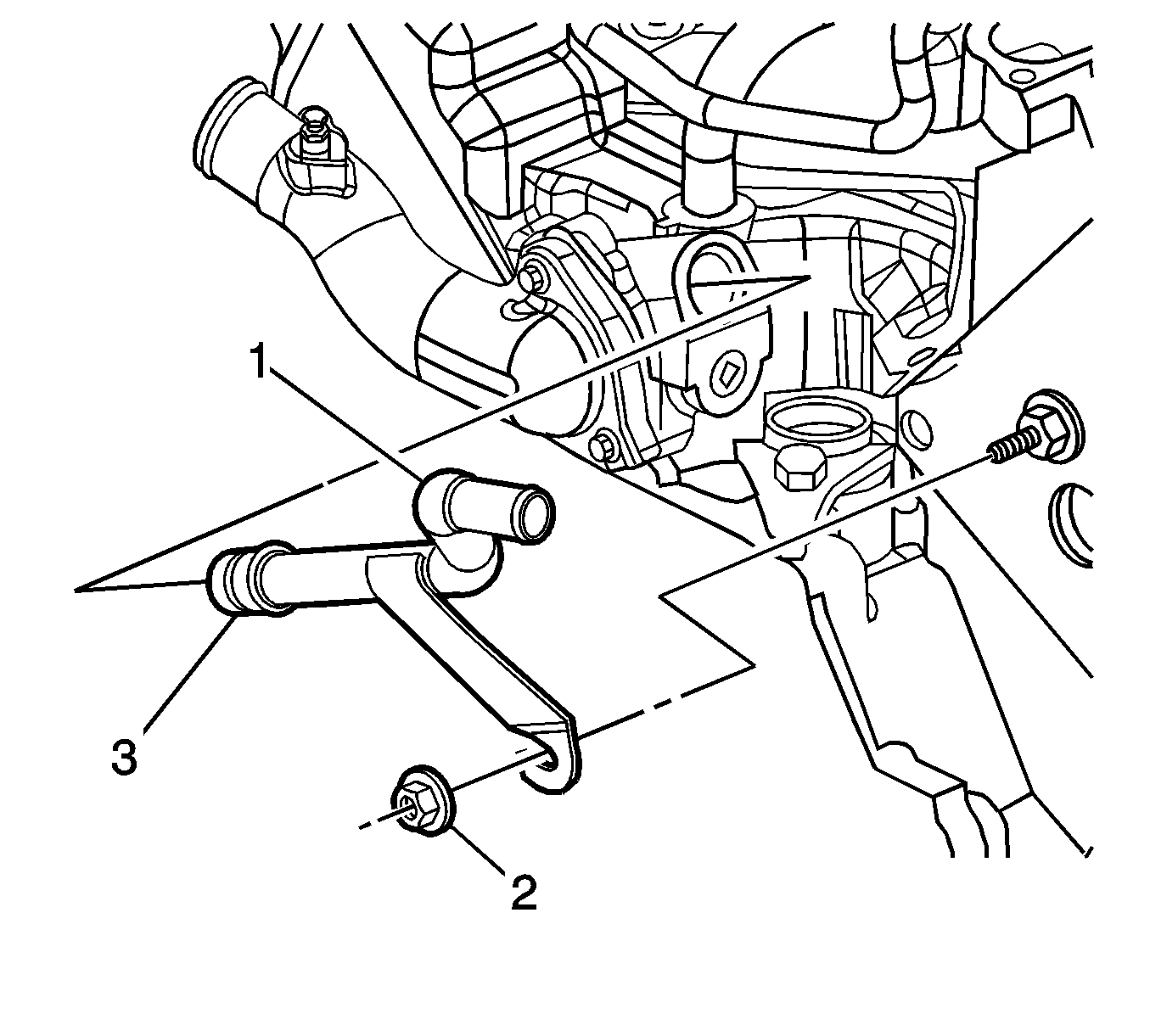 1
3
2