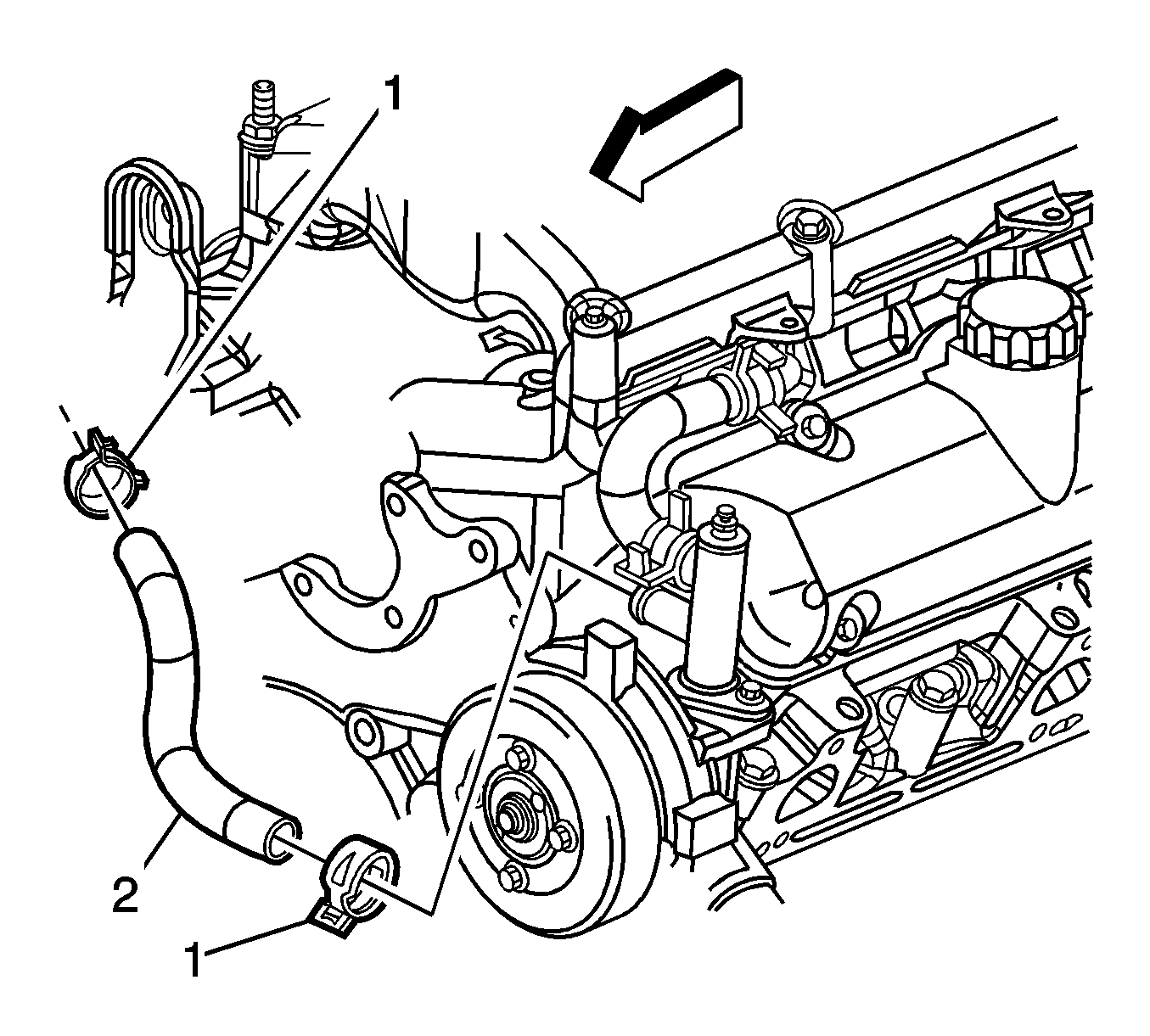 1
2
1