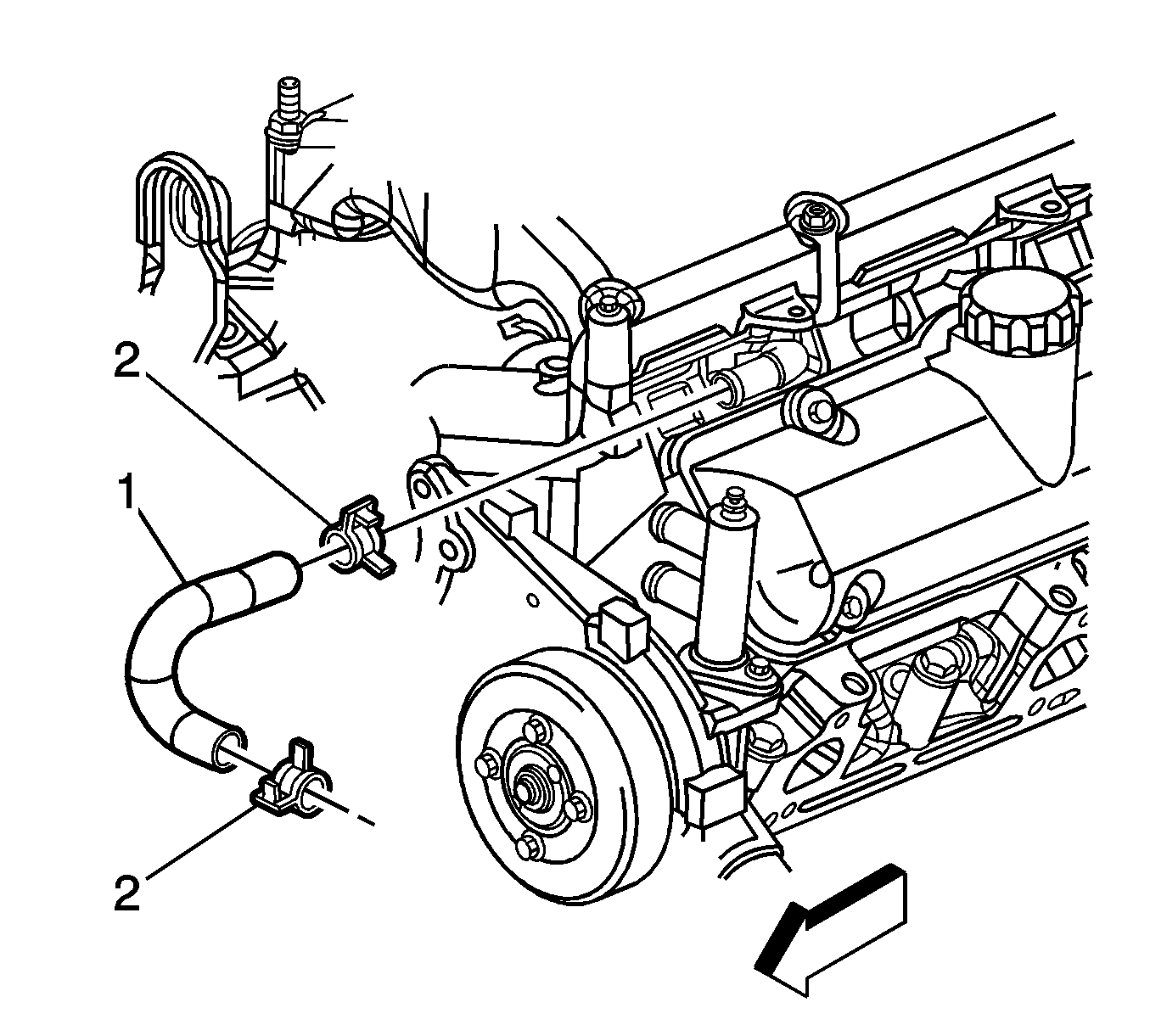 2
1
2