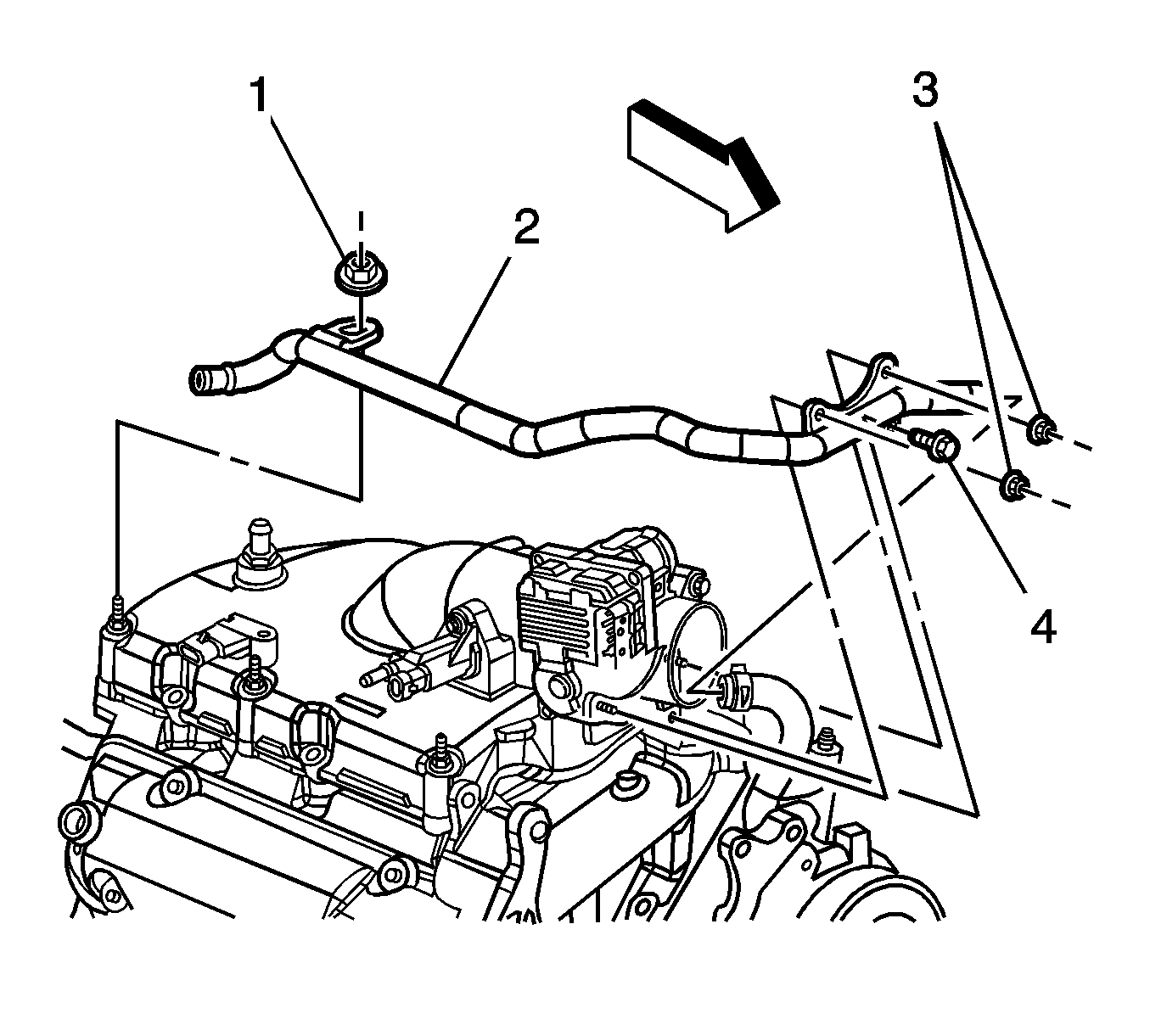 1
2
3
4