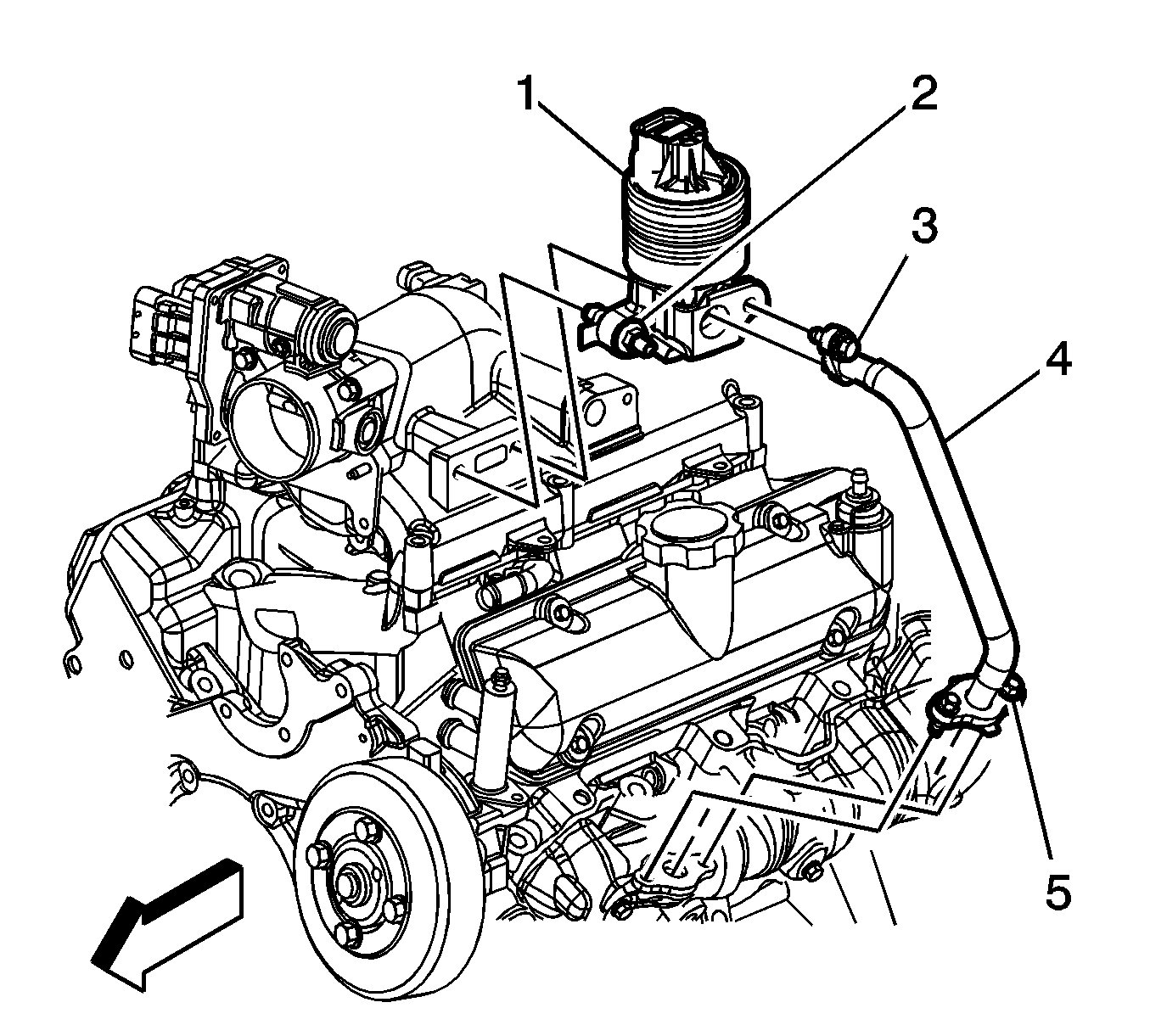 1
2
3
4
5