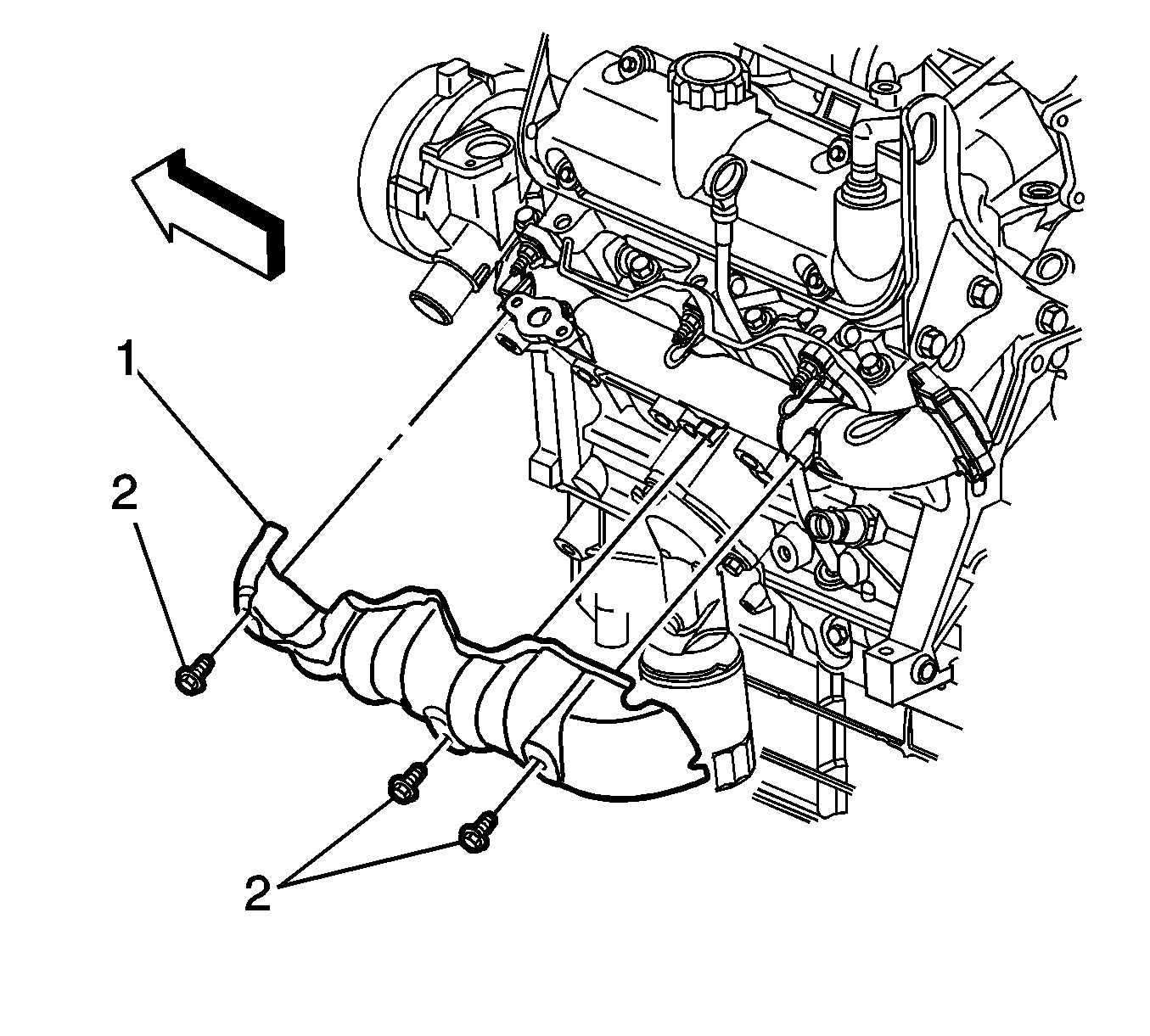 1
2
2