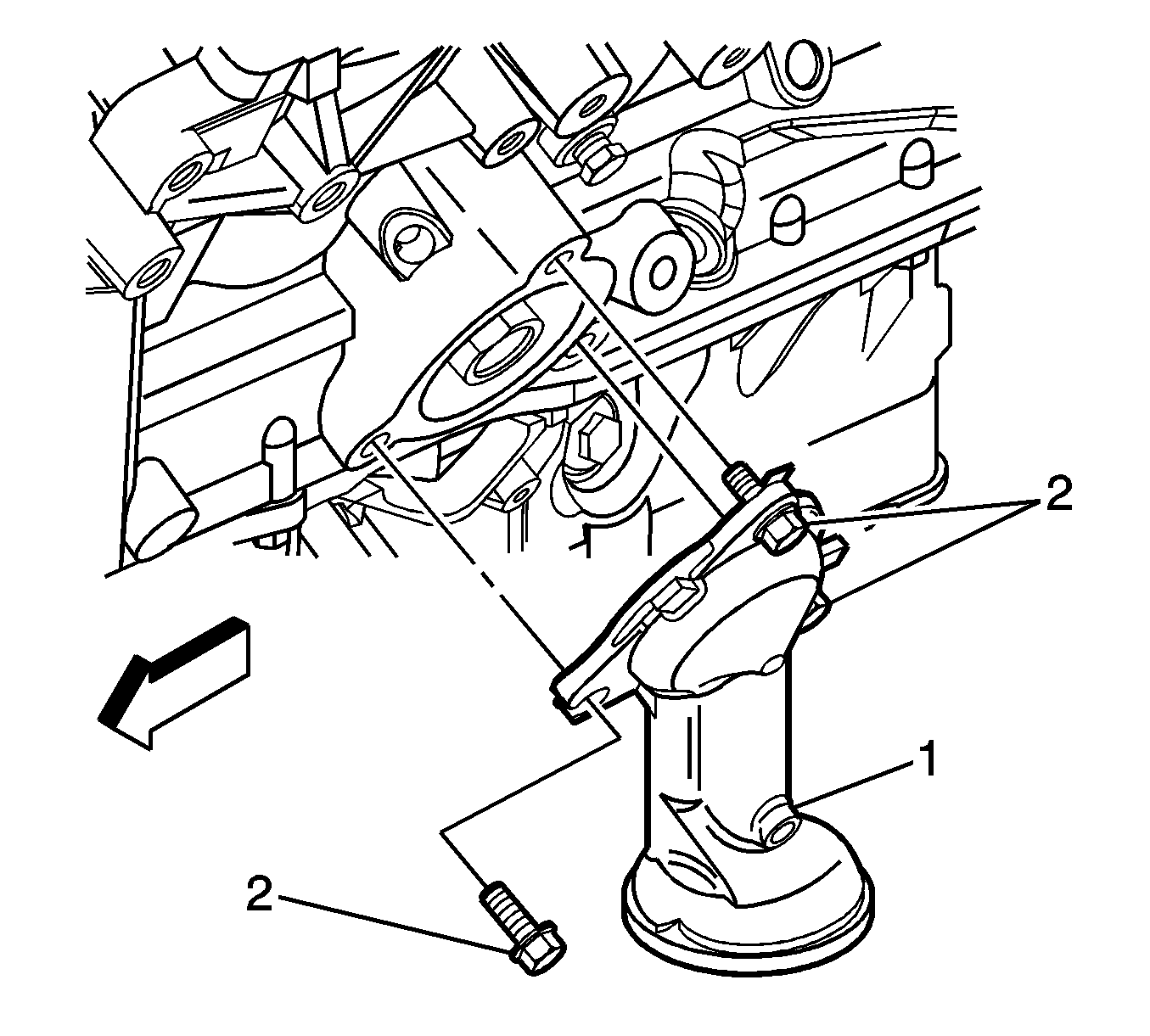 2
1
2