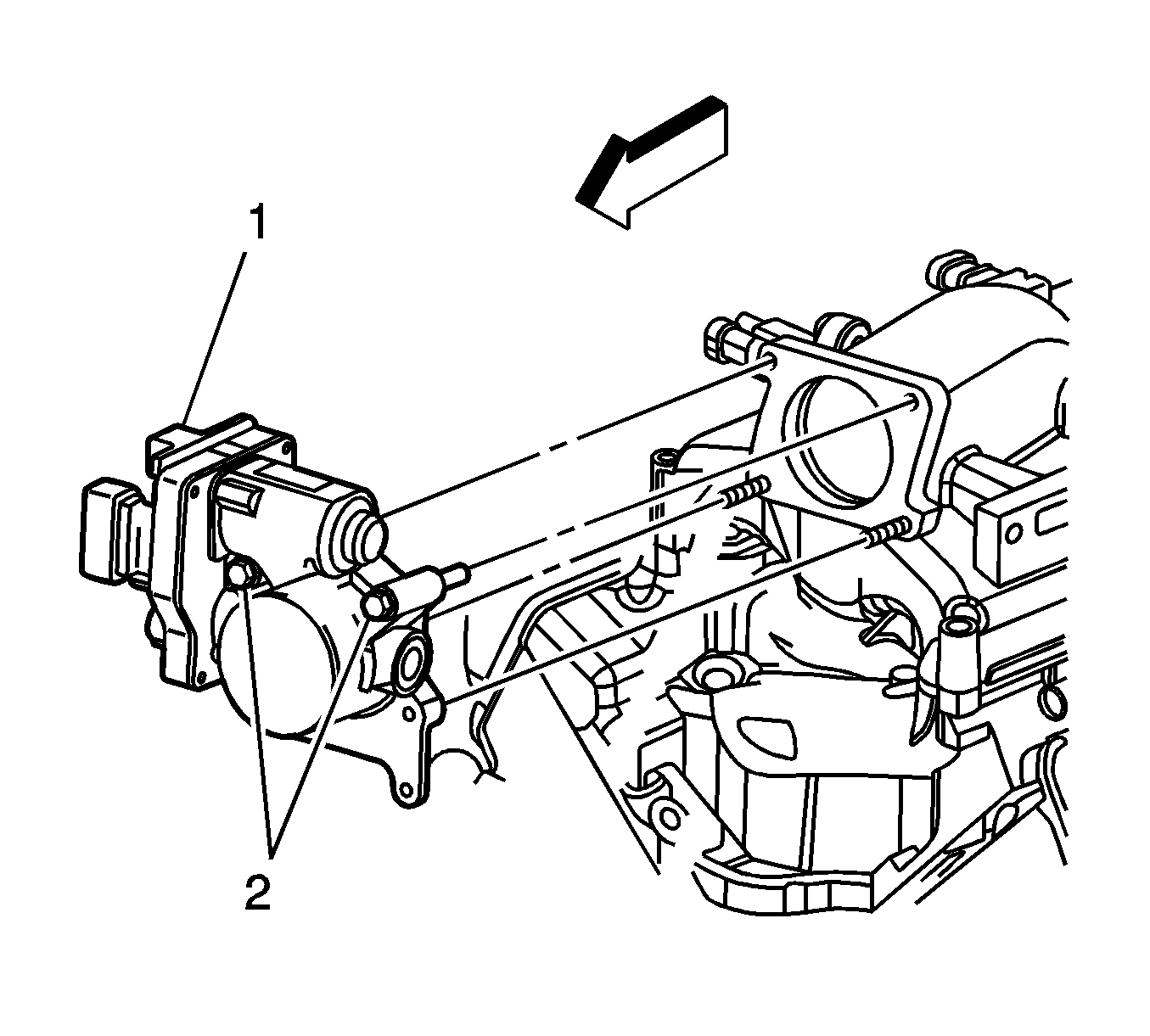 1

2