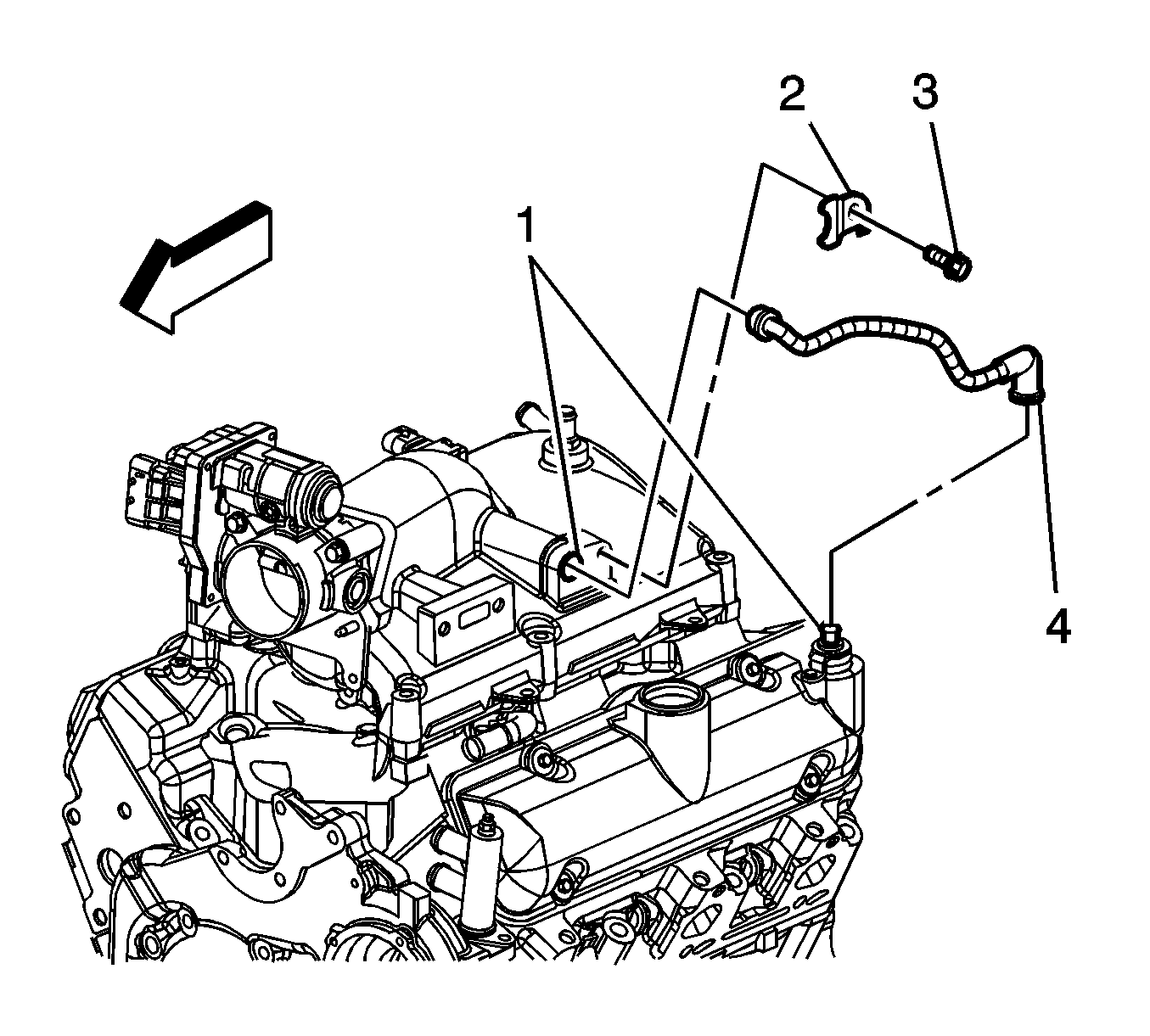 2
3
1
4