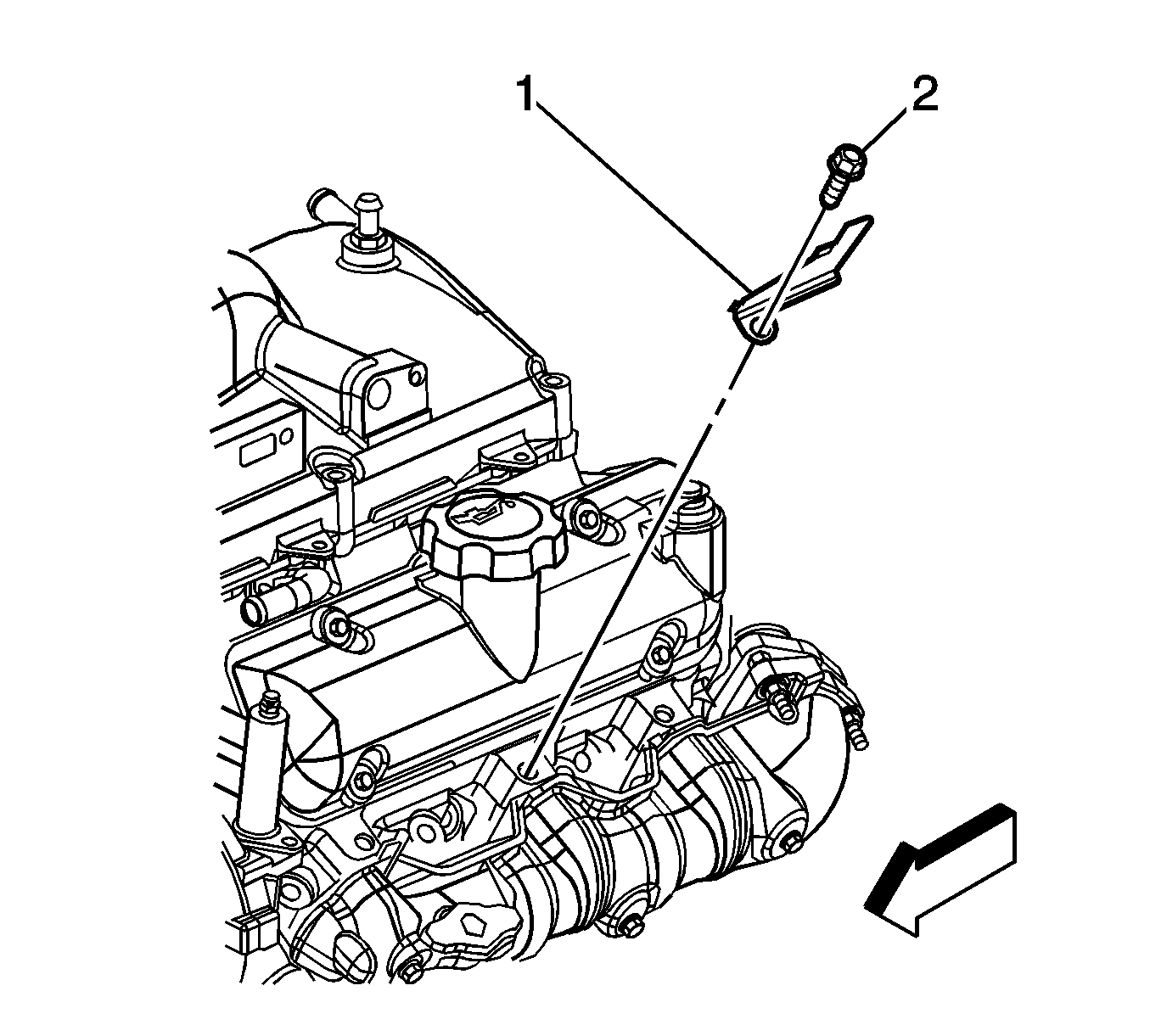 1
2