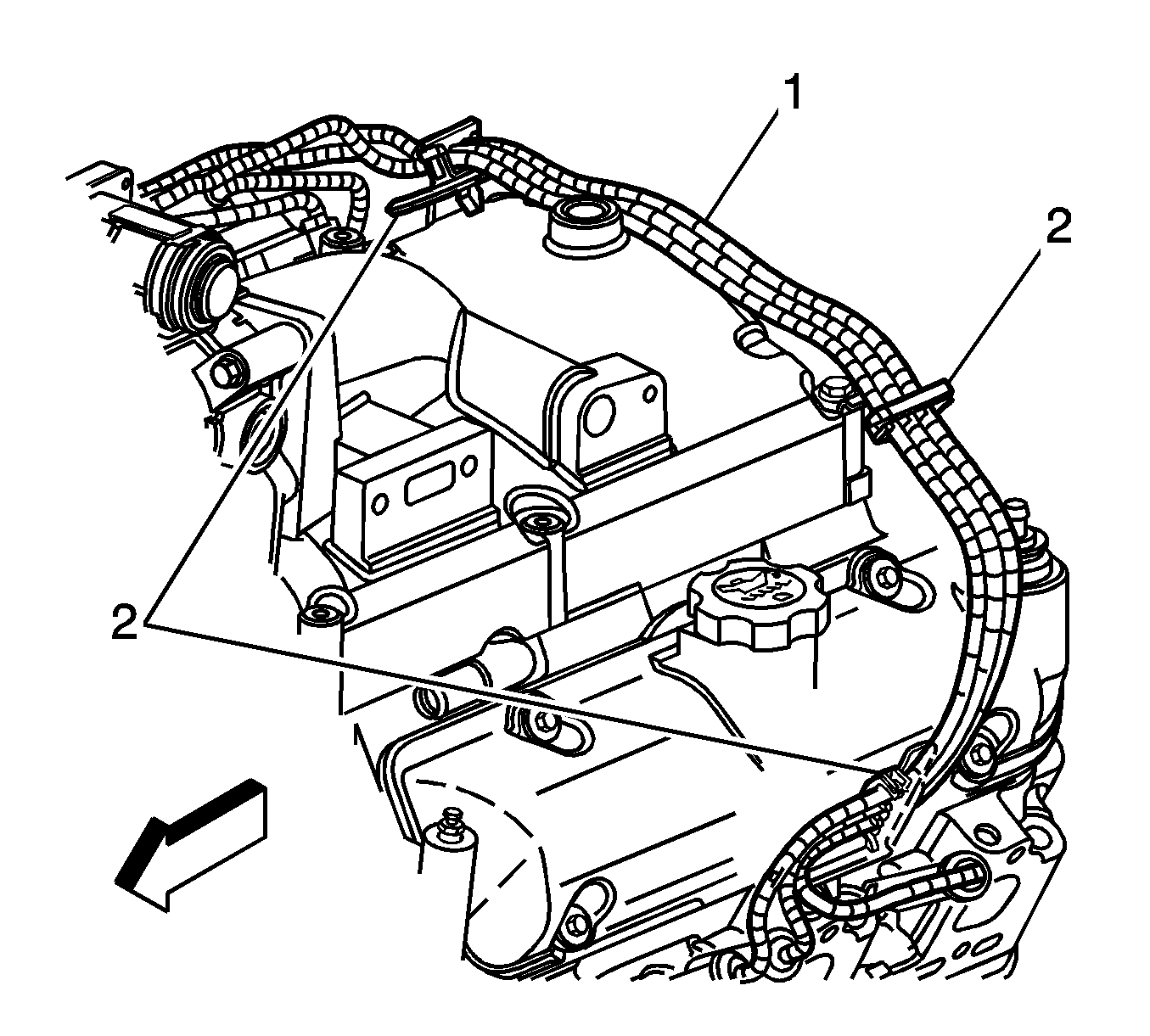 1
2
2