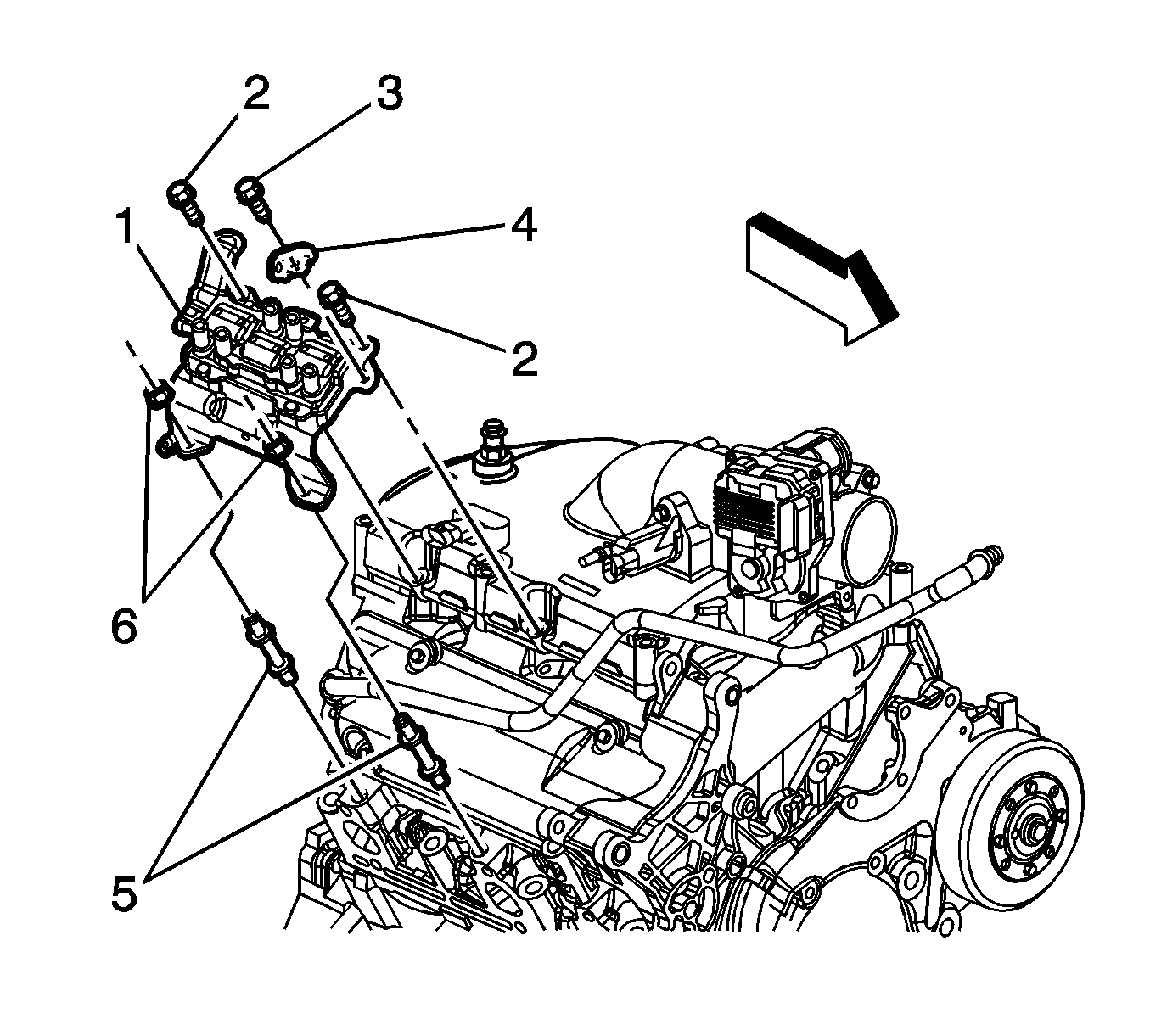 2
3
1
4
2
6
5