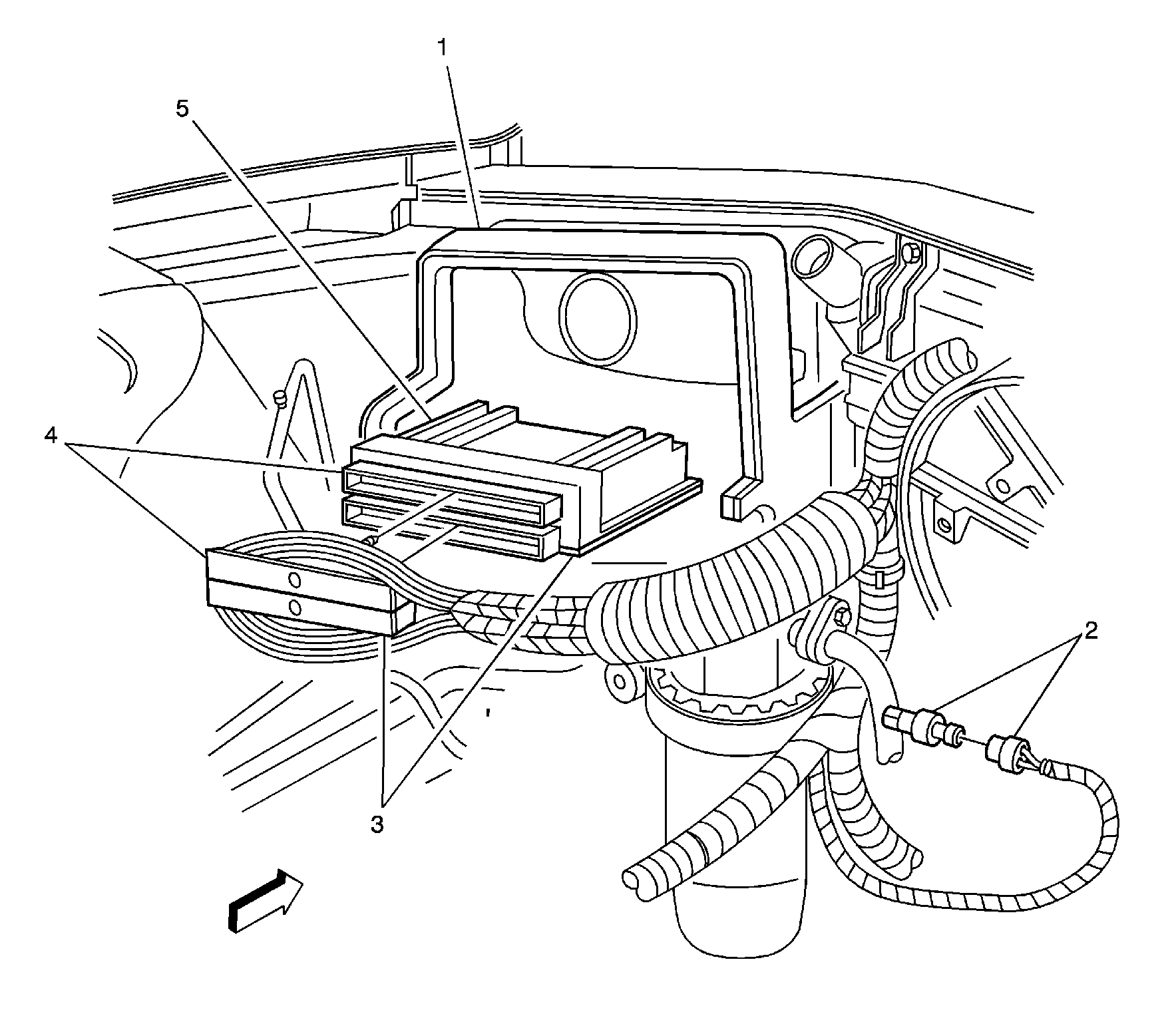 1
5
4
2
3