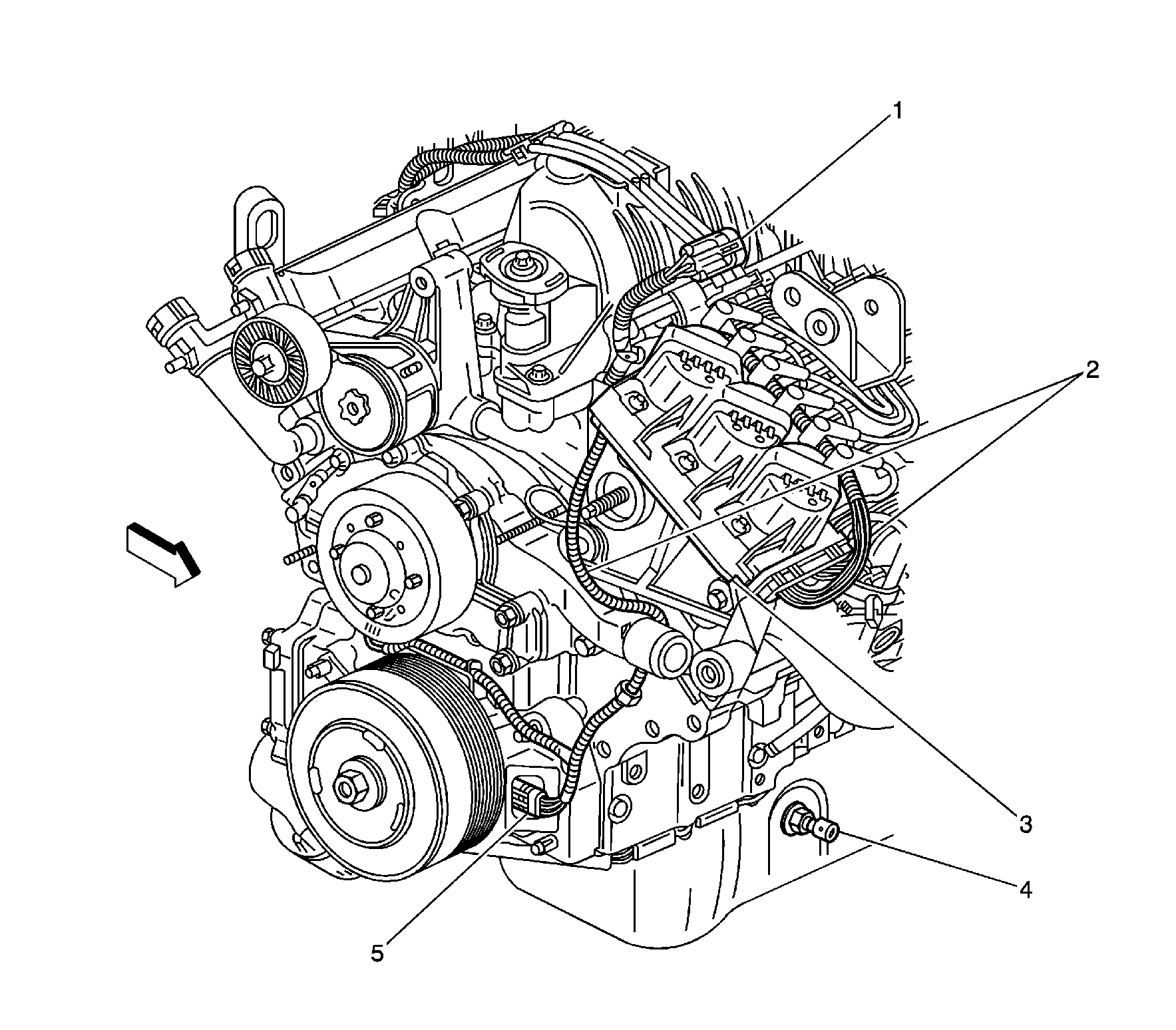 1
2
3
4
5