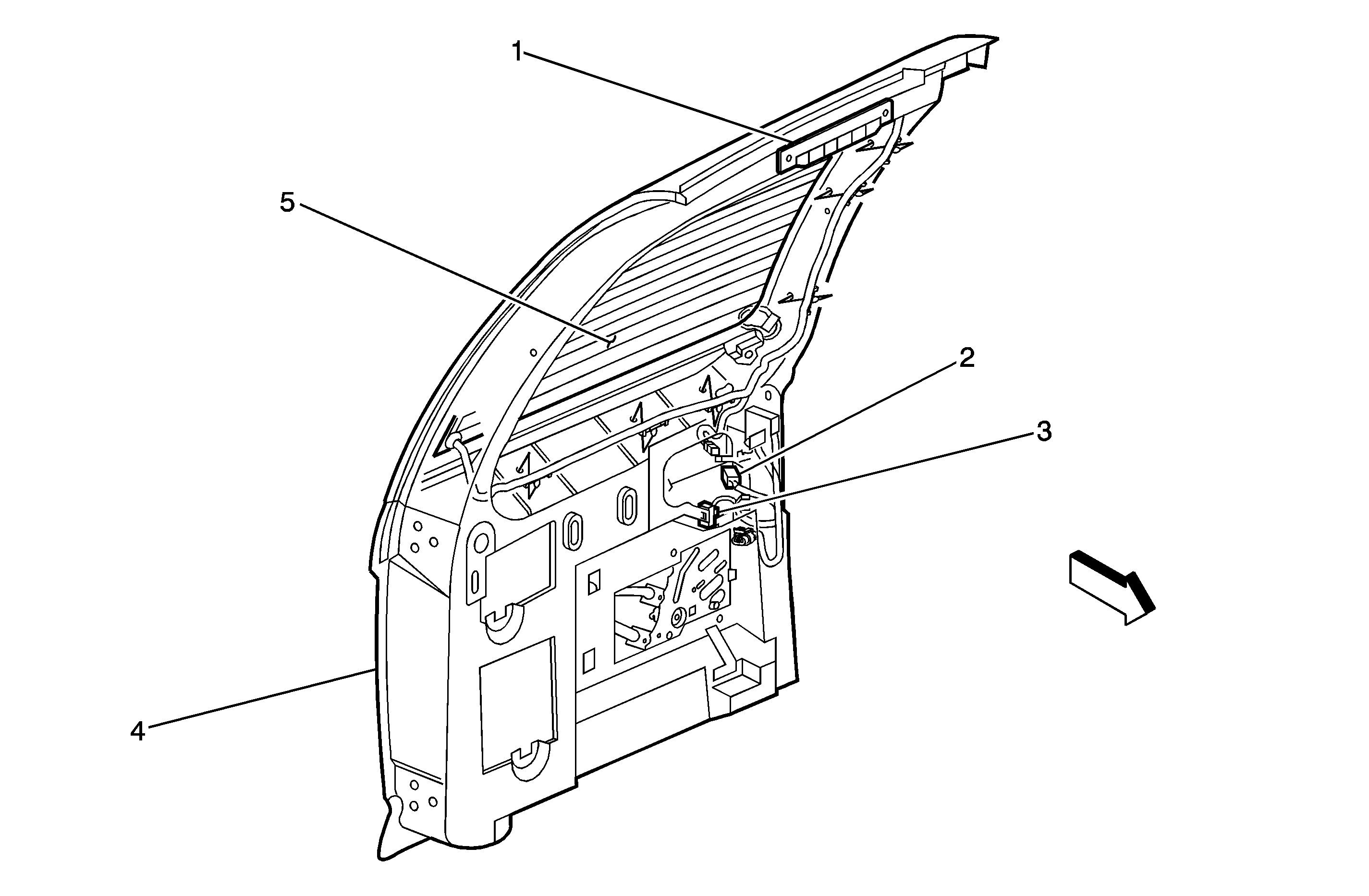 1
5
2
3
4