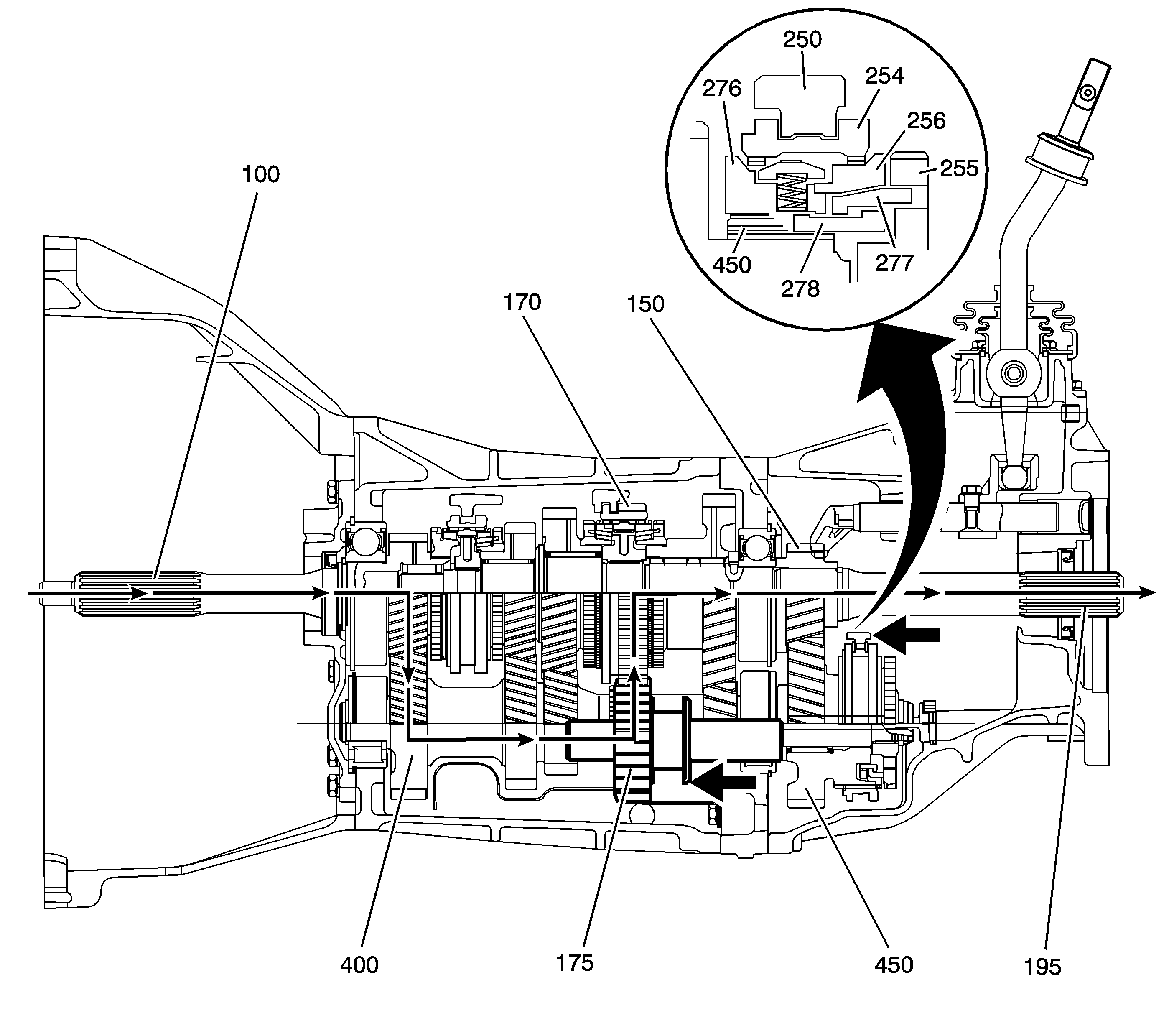 250
254
276
256
255
450
278
277
100
170
150
400
175
450
195