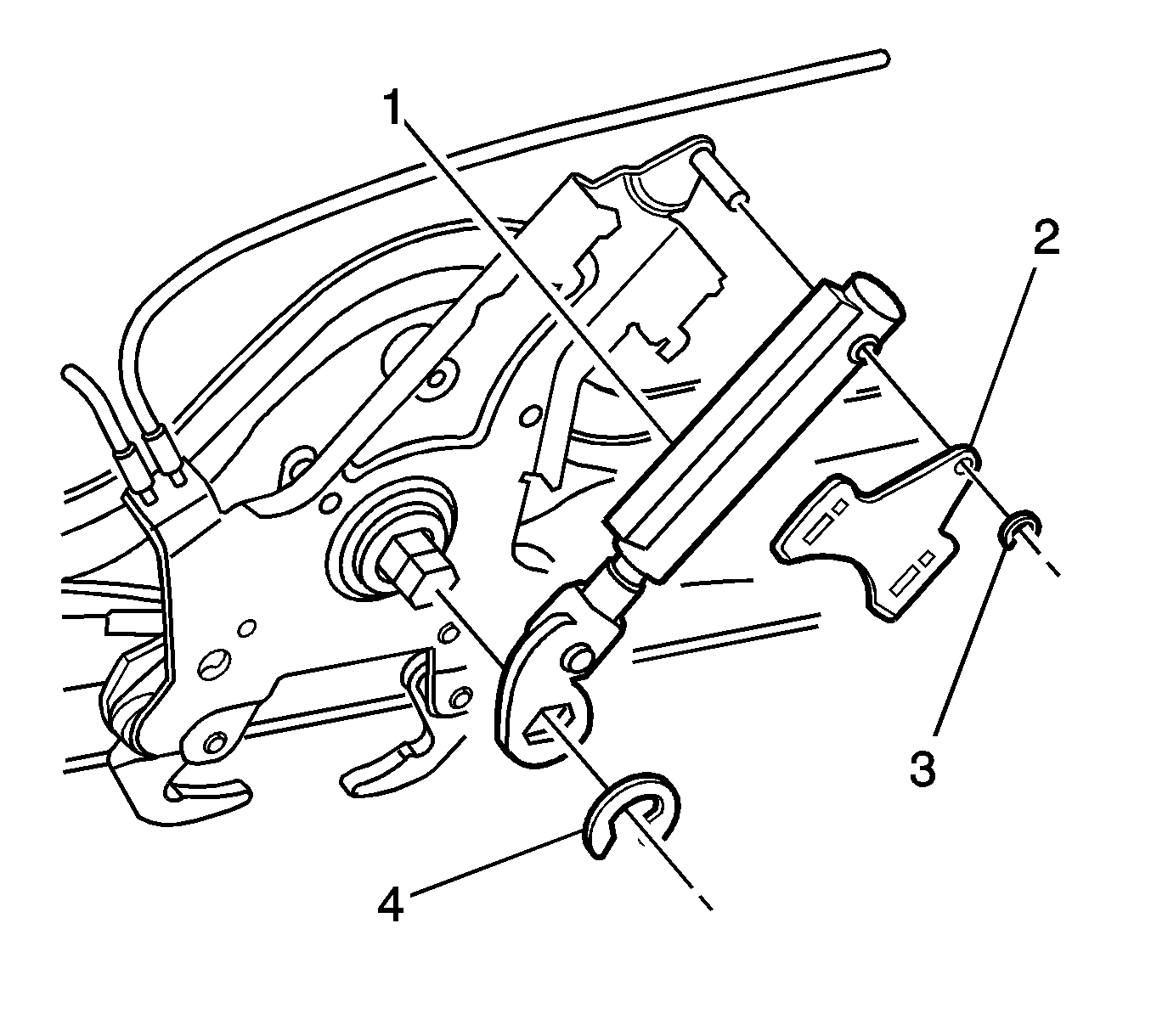 1
2
3
4