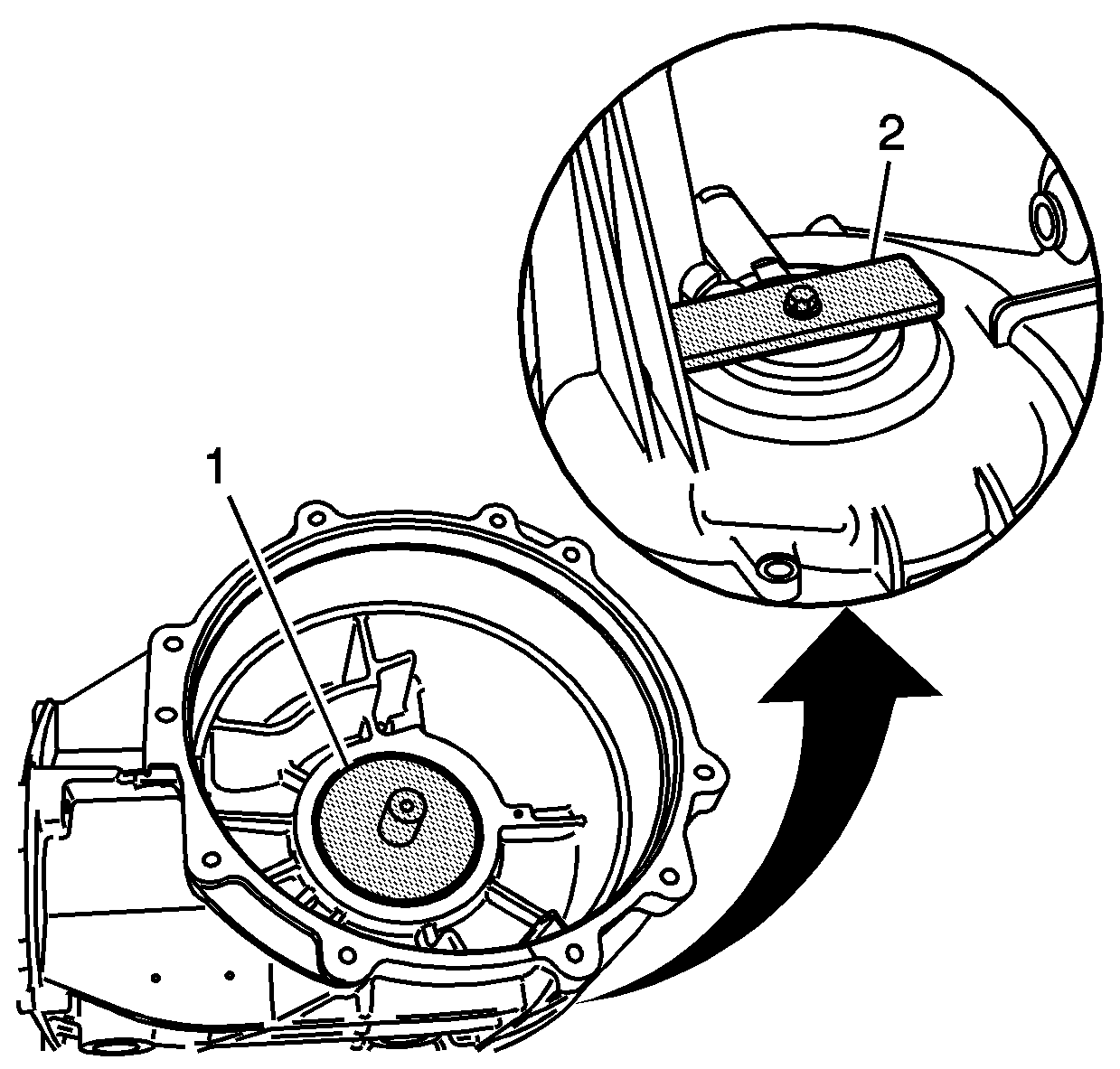 2

1