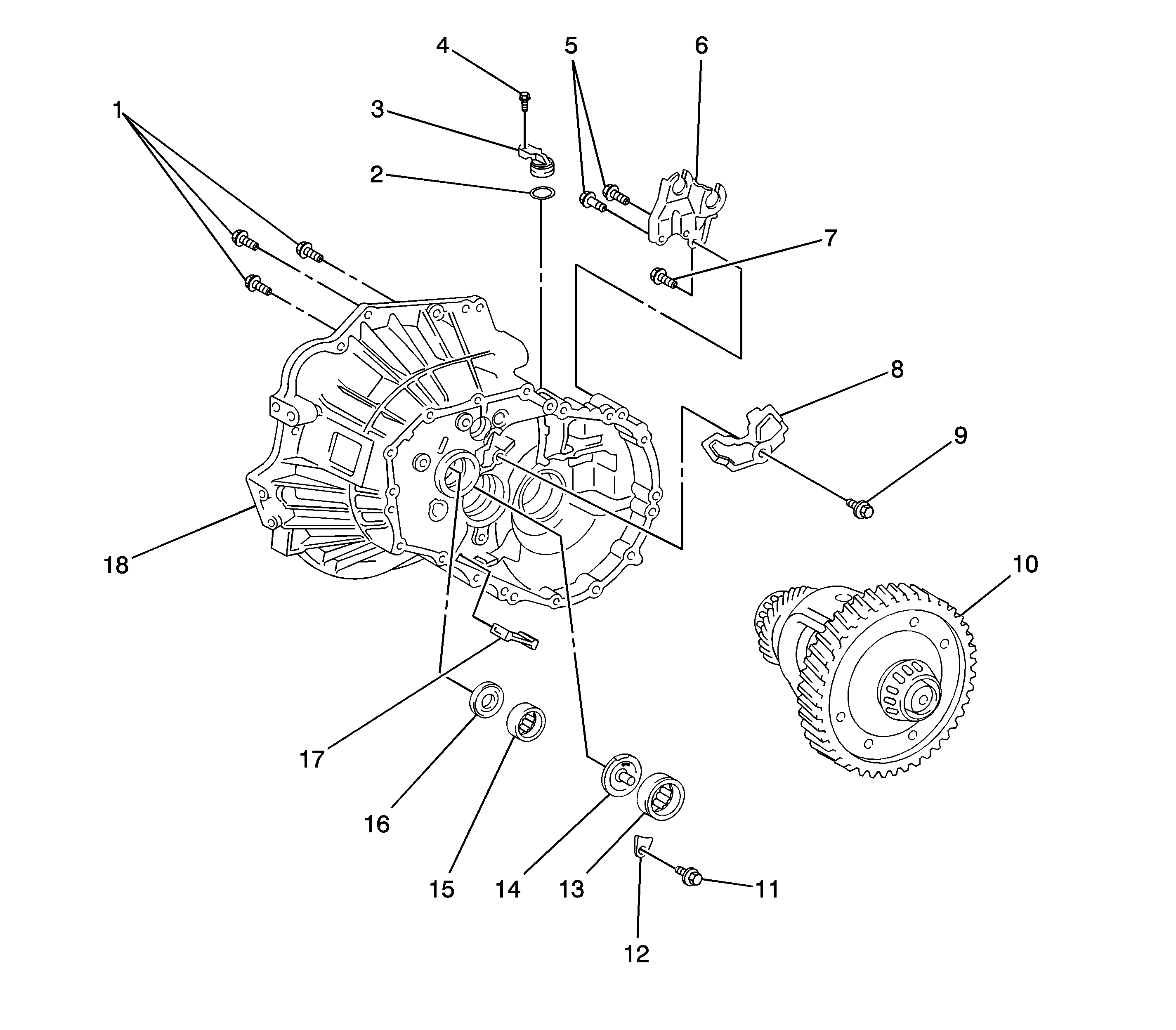 4
5
6
1
3
2
7
8
9
18
10
17
16
15
14
13
11
12