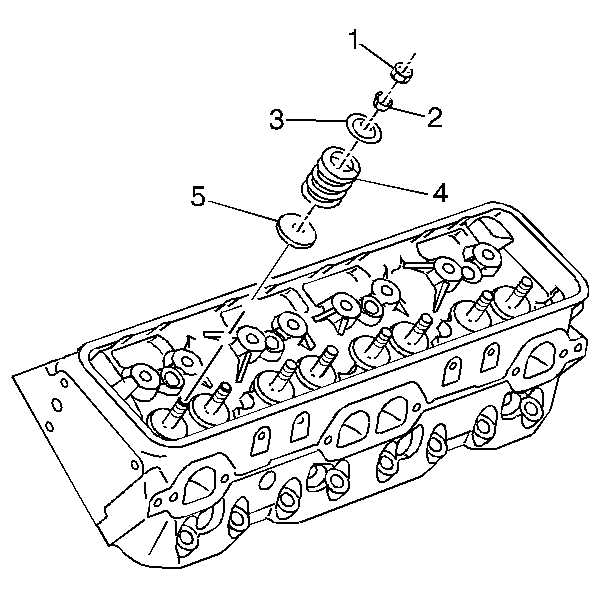 1
2
3
4
5