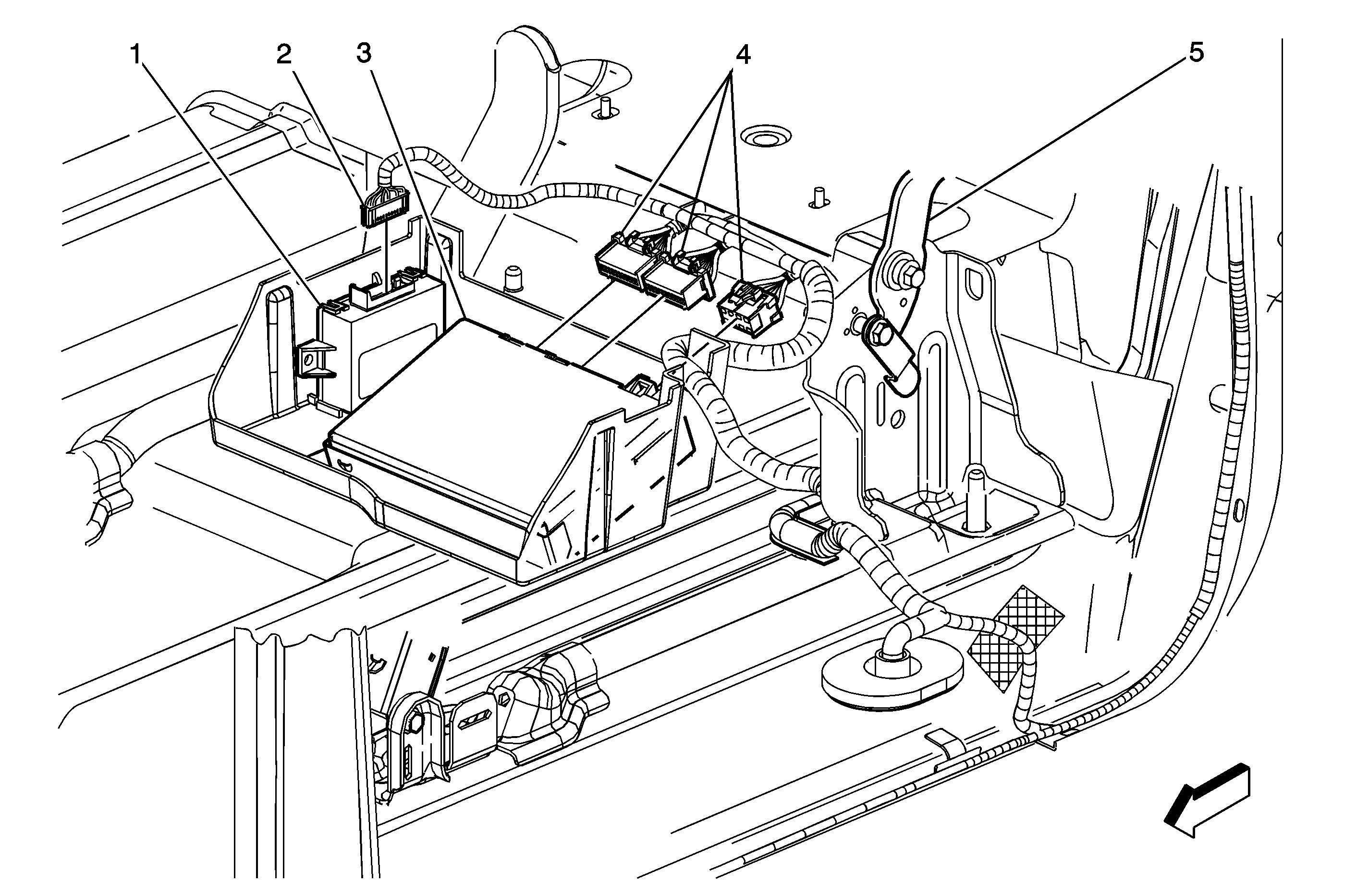 1
2
3
4
5