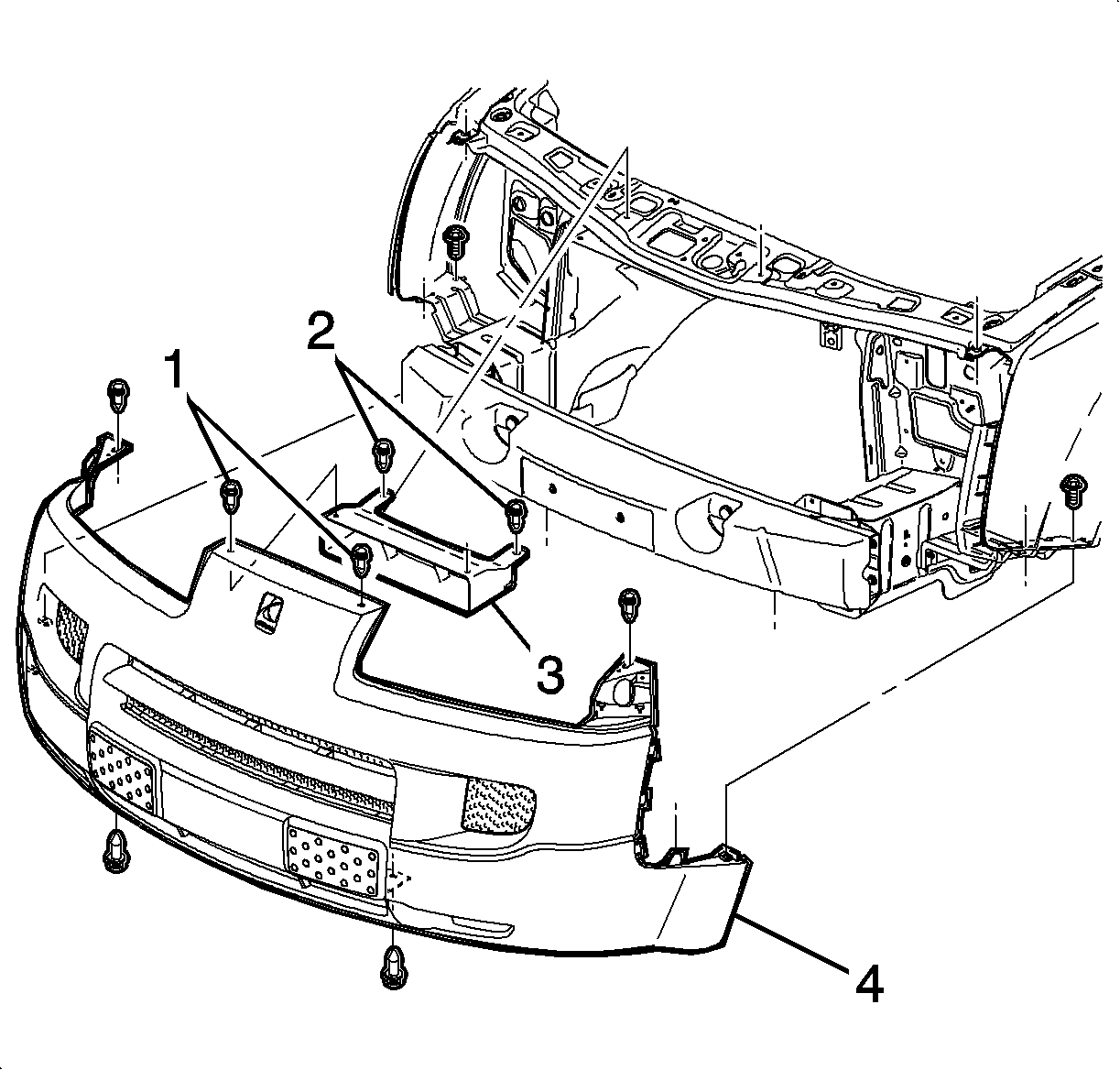 1
2
3
4